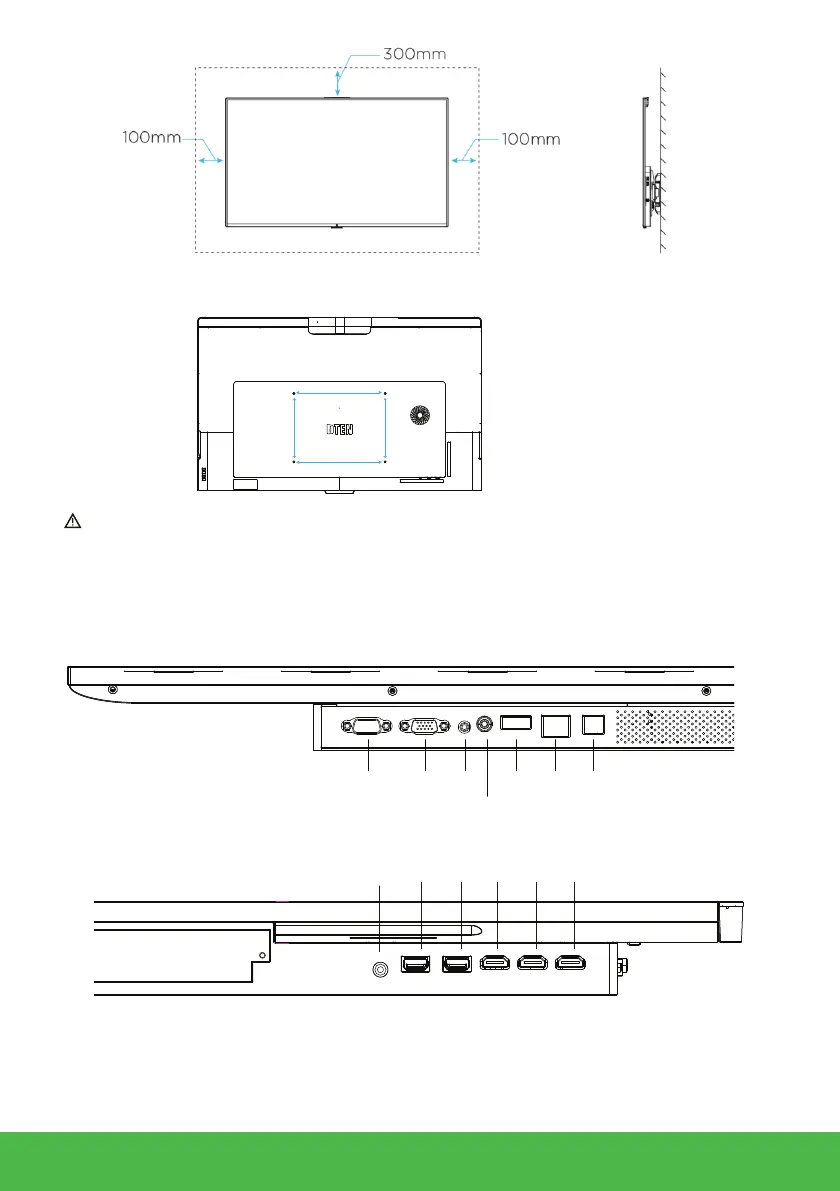 300mm

100mm

100mm

DTEN