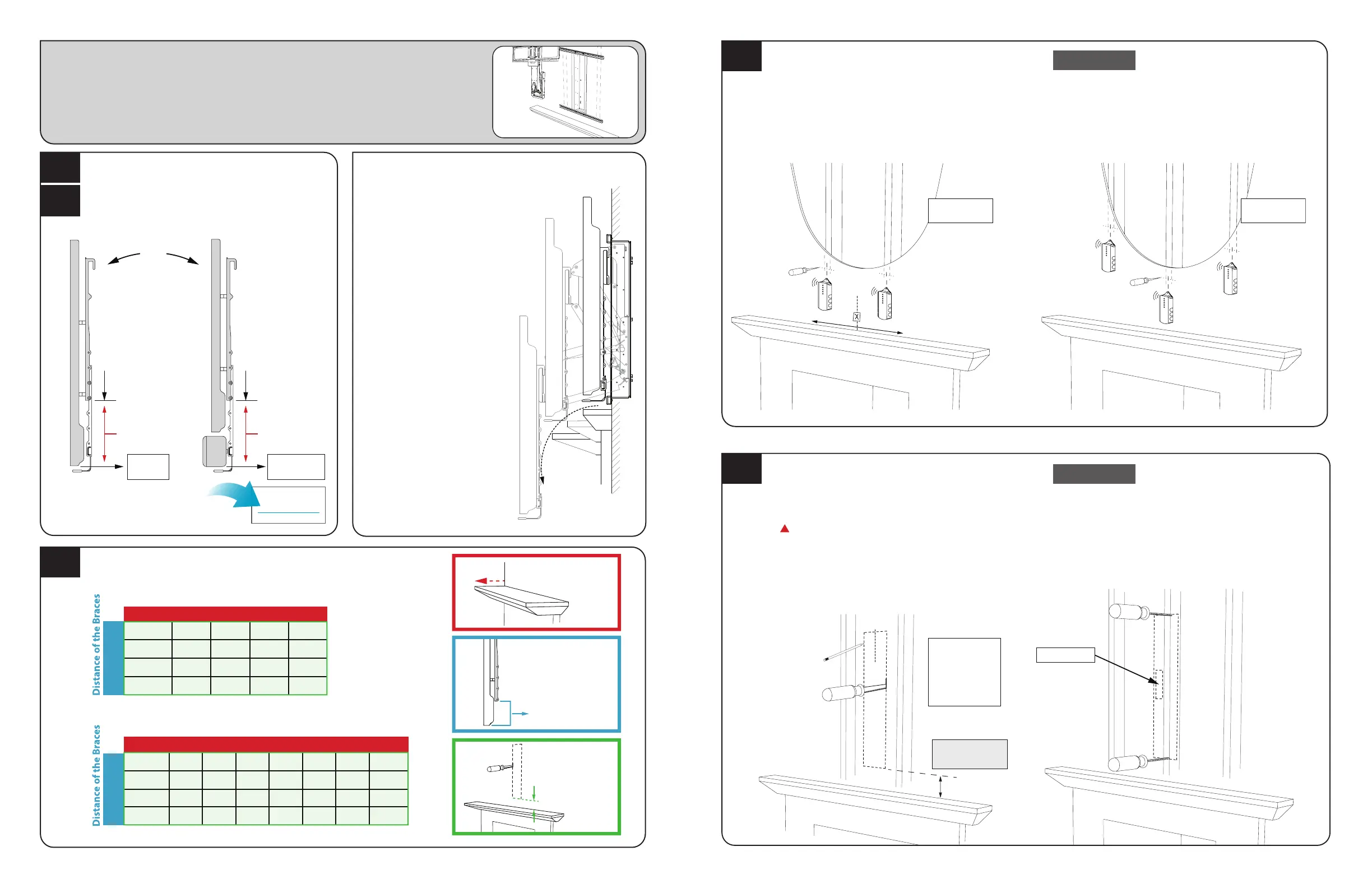 Distance of the Braces

Distance of the Braces

X