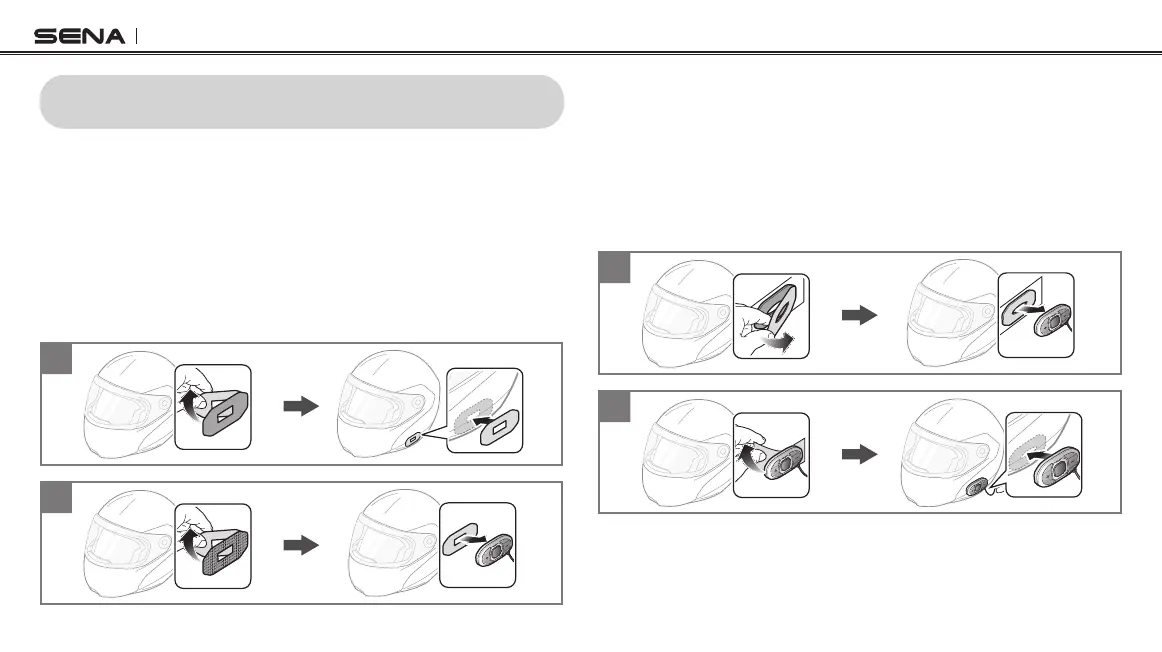 SENA