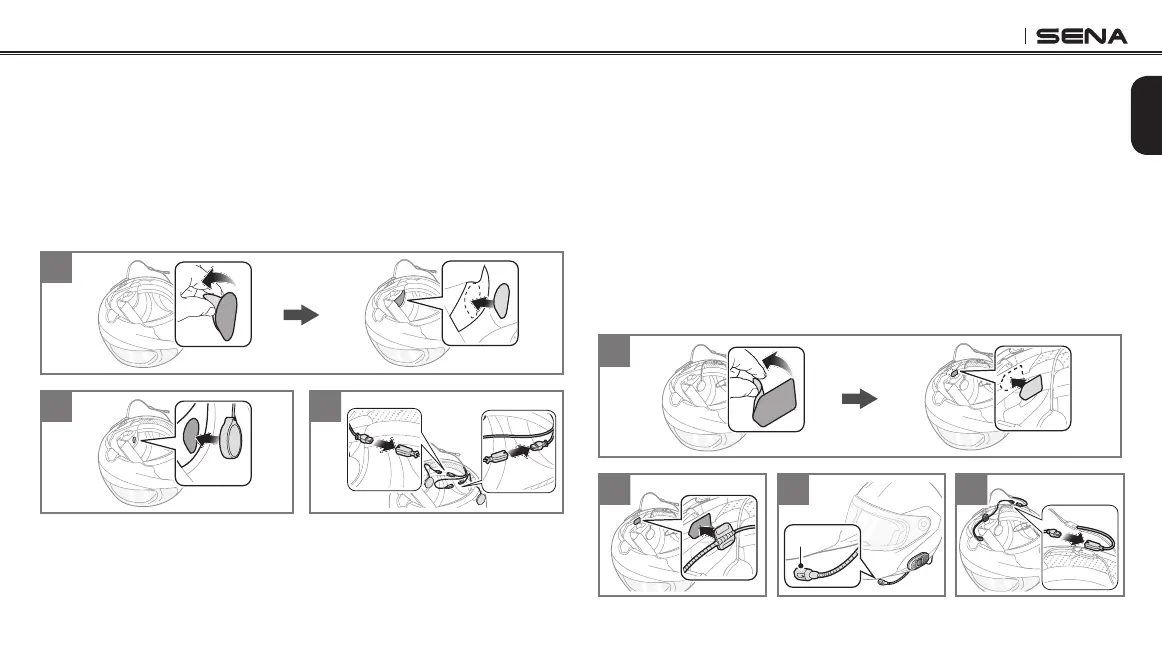 SENA