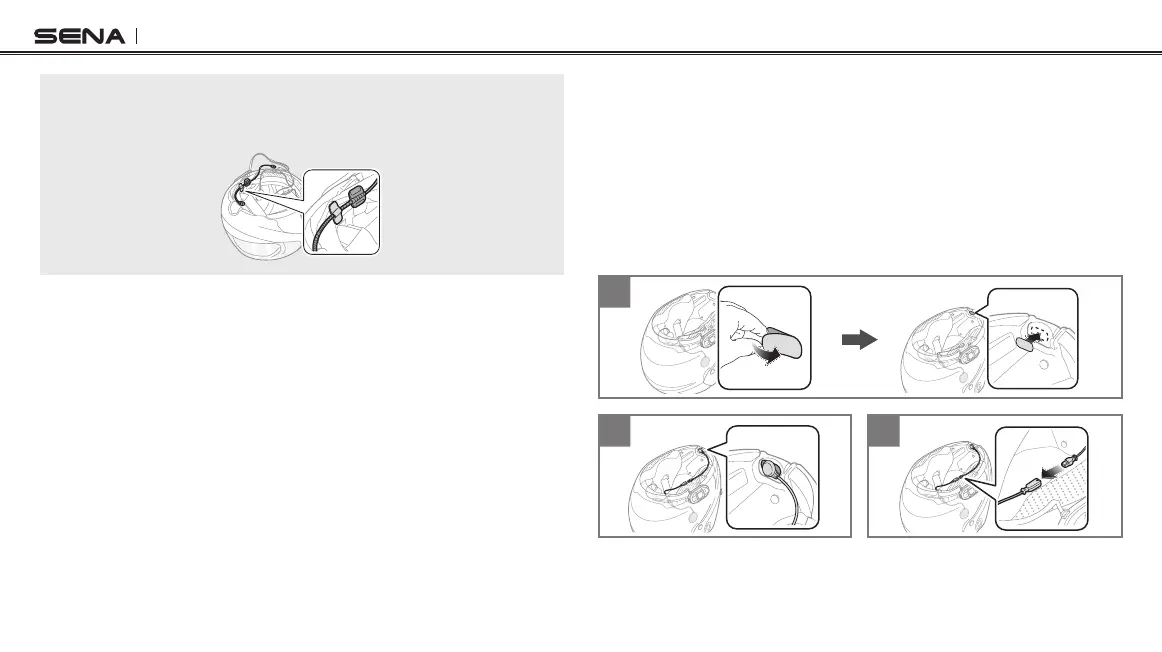 SENA