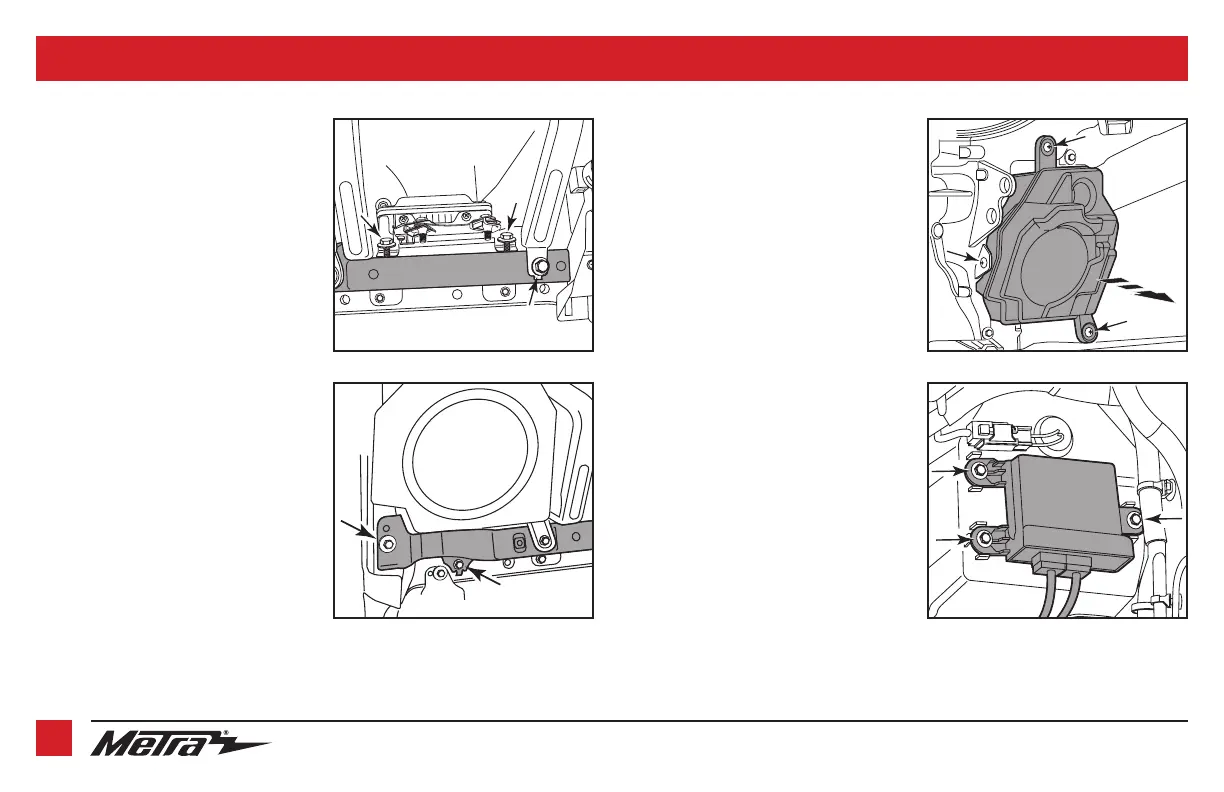 Metra®