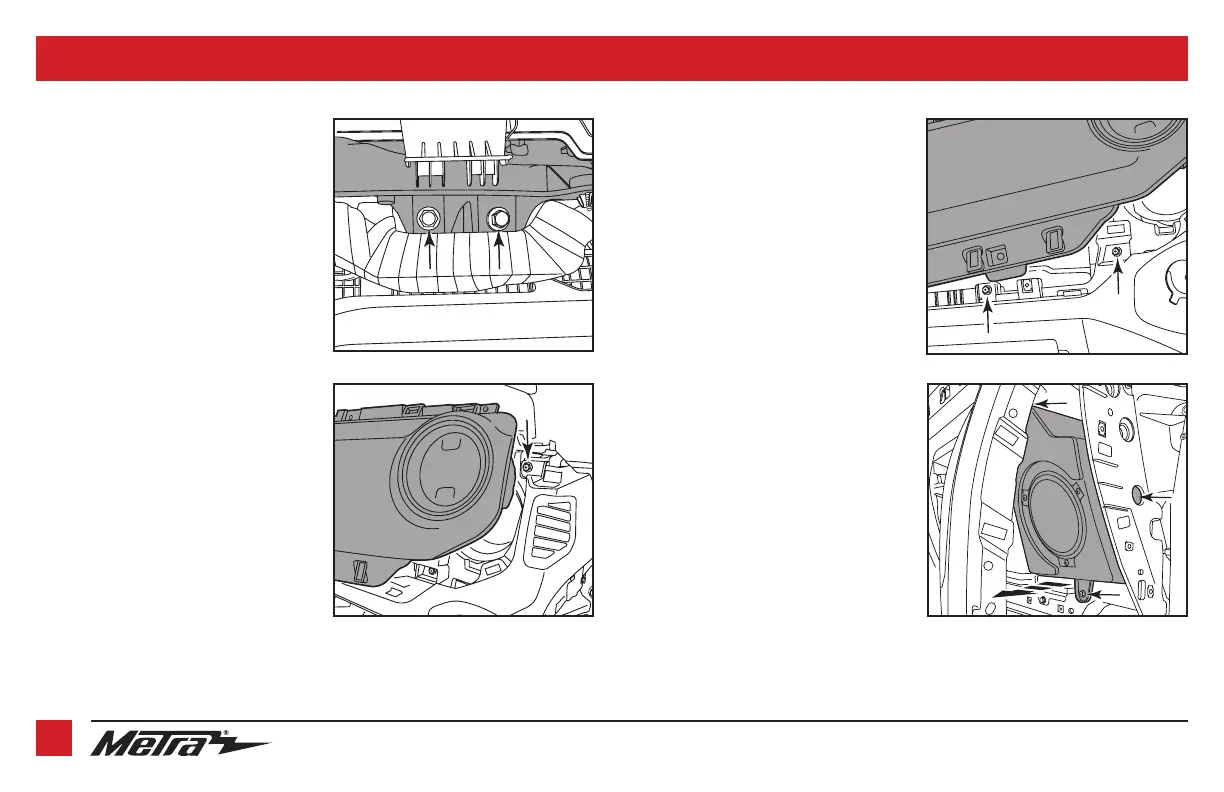 Metra®