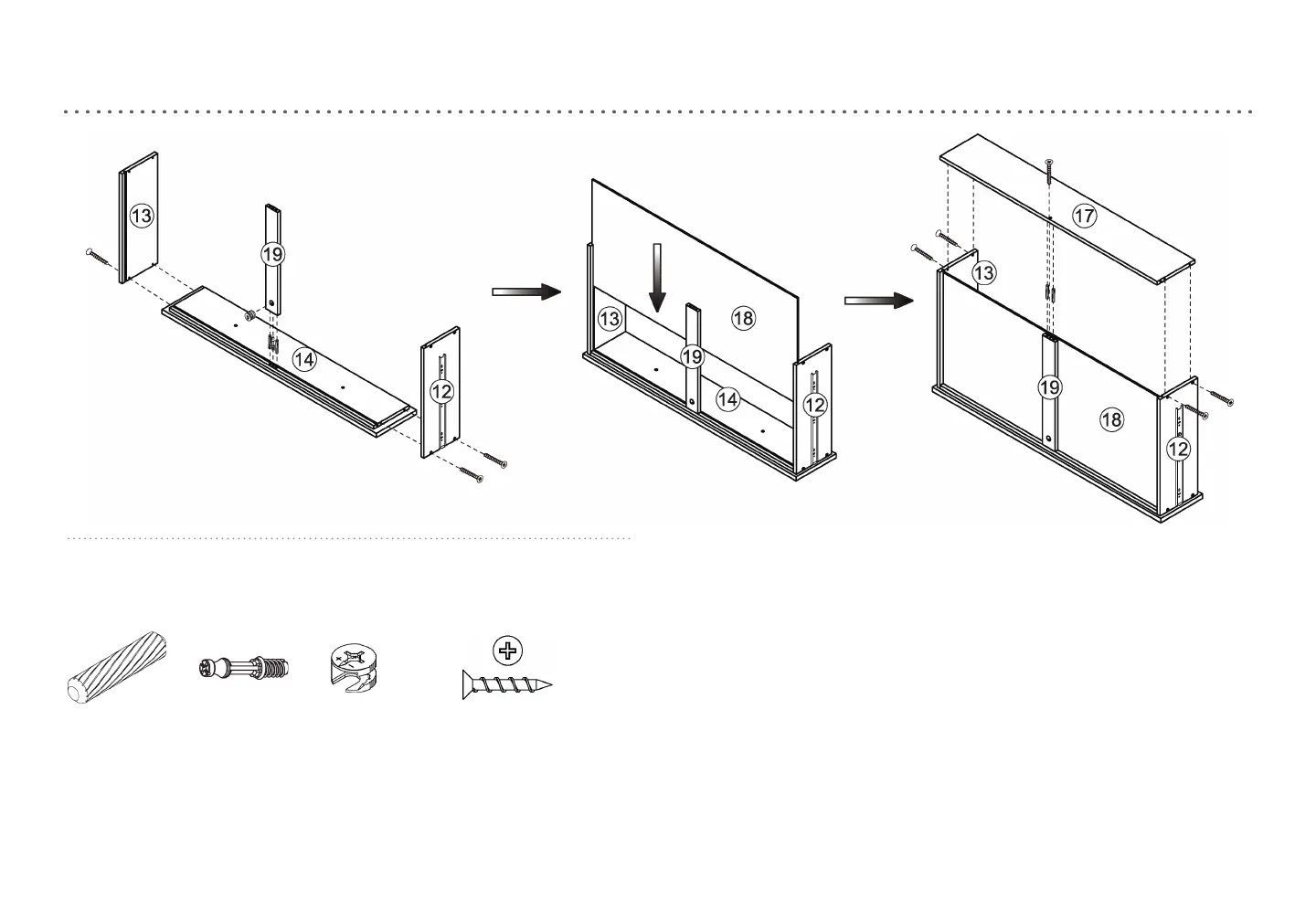 13
19
14
12
13
18
19
14
12
17
13
19
18
12