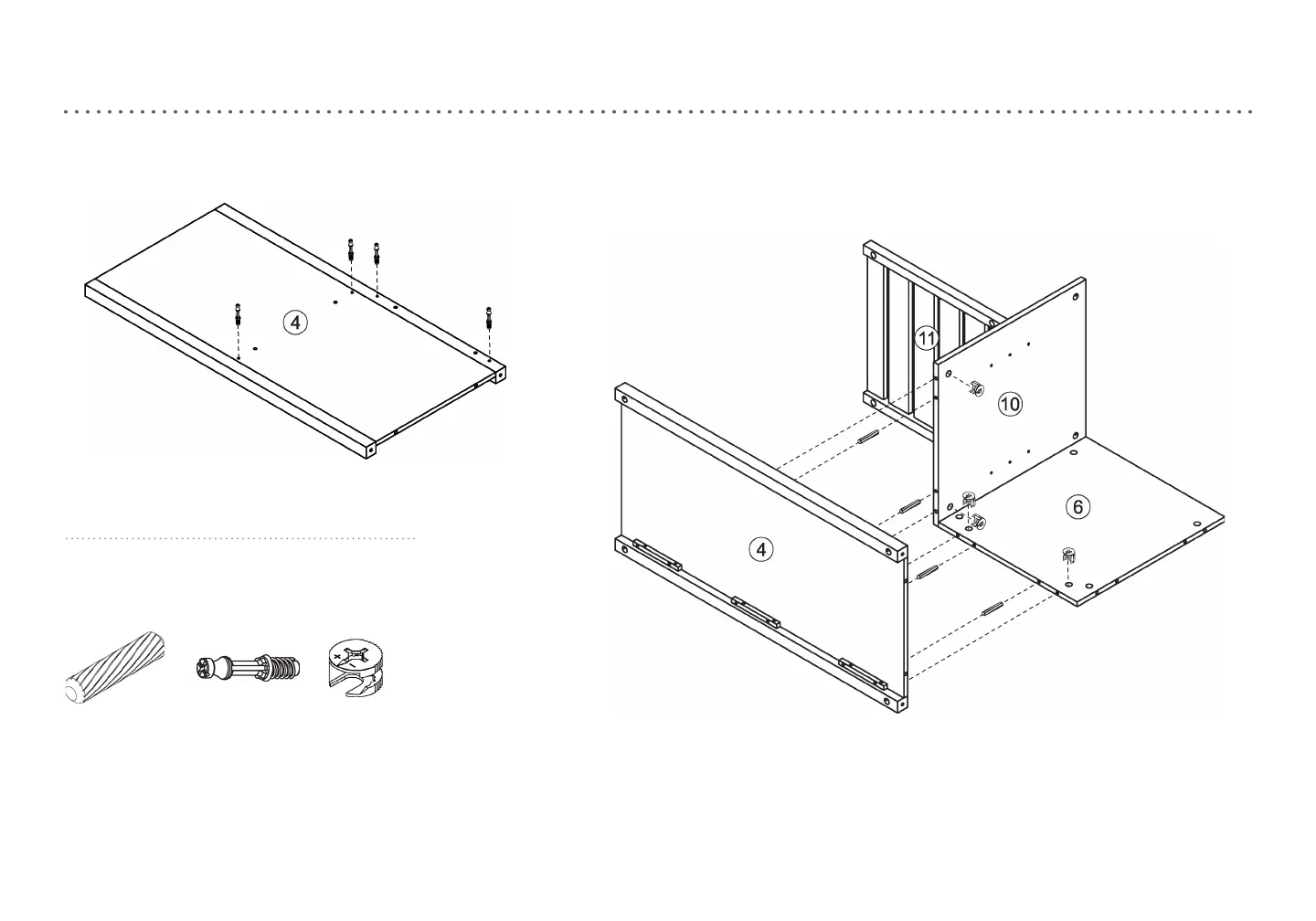 4

11

10

6

4