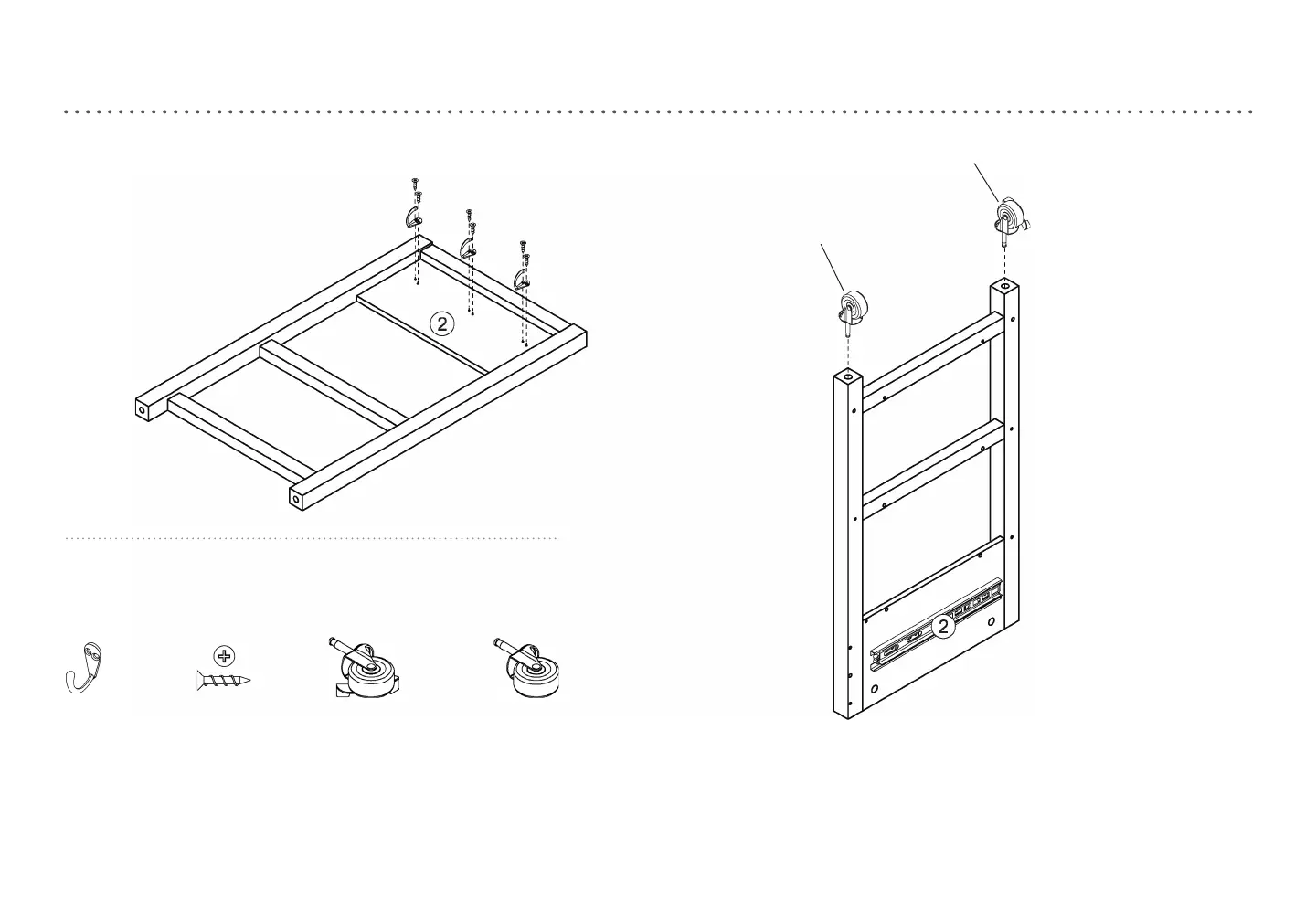 2

2