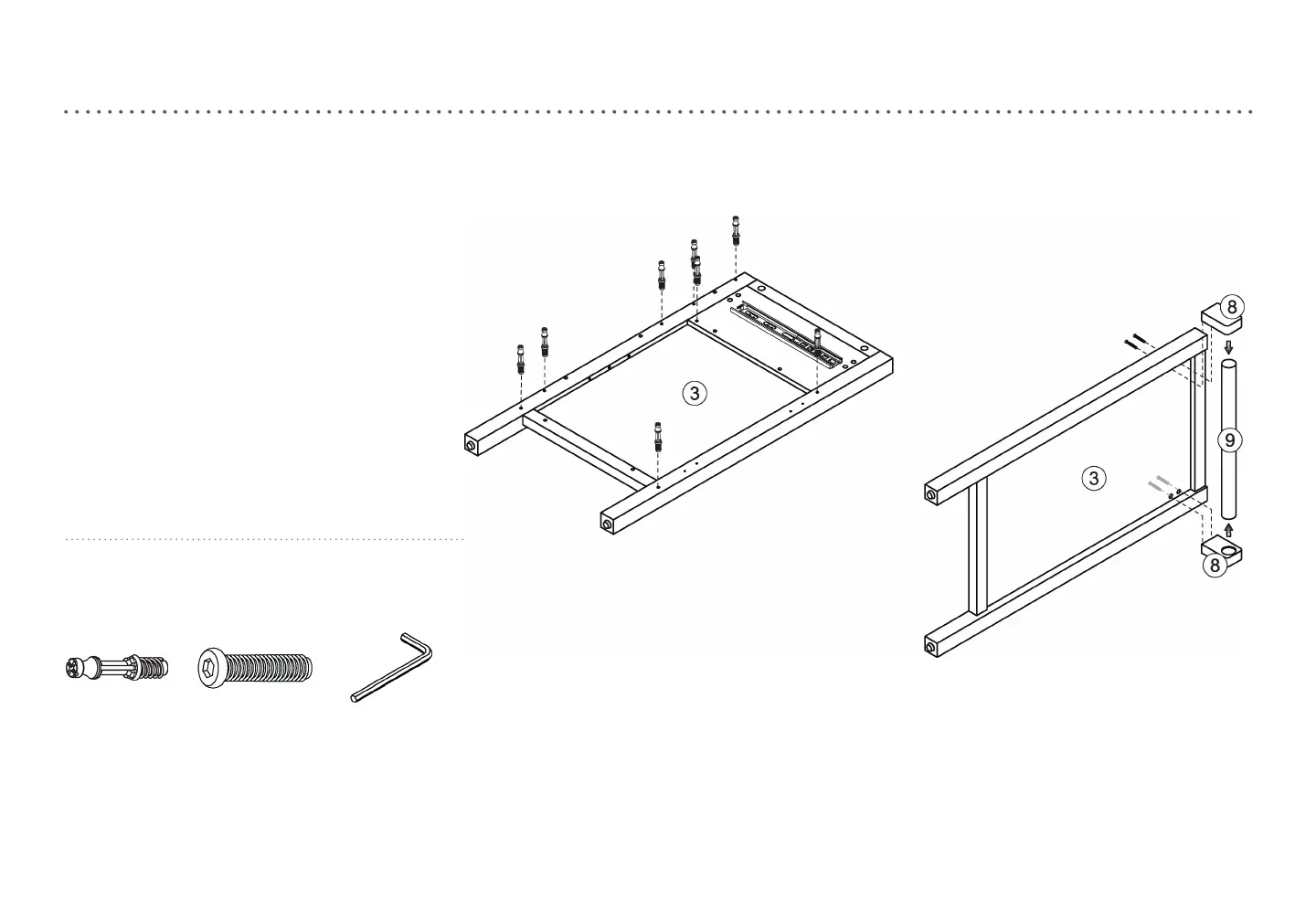 3

8

9

3

8