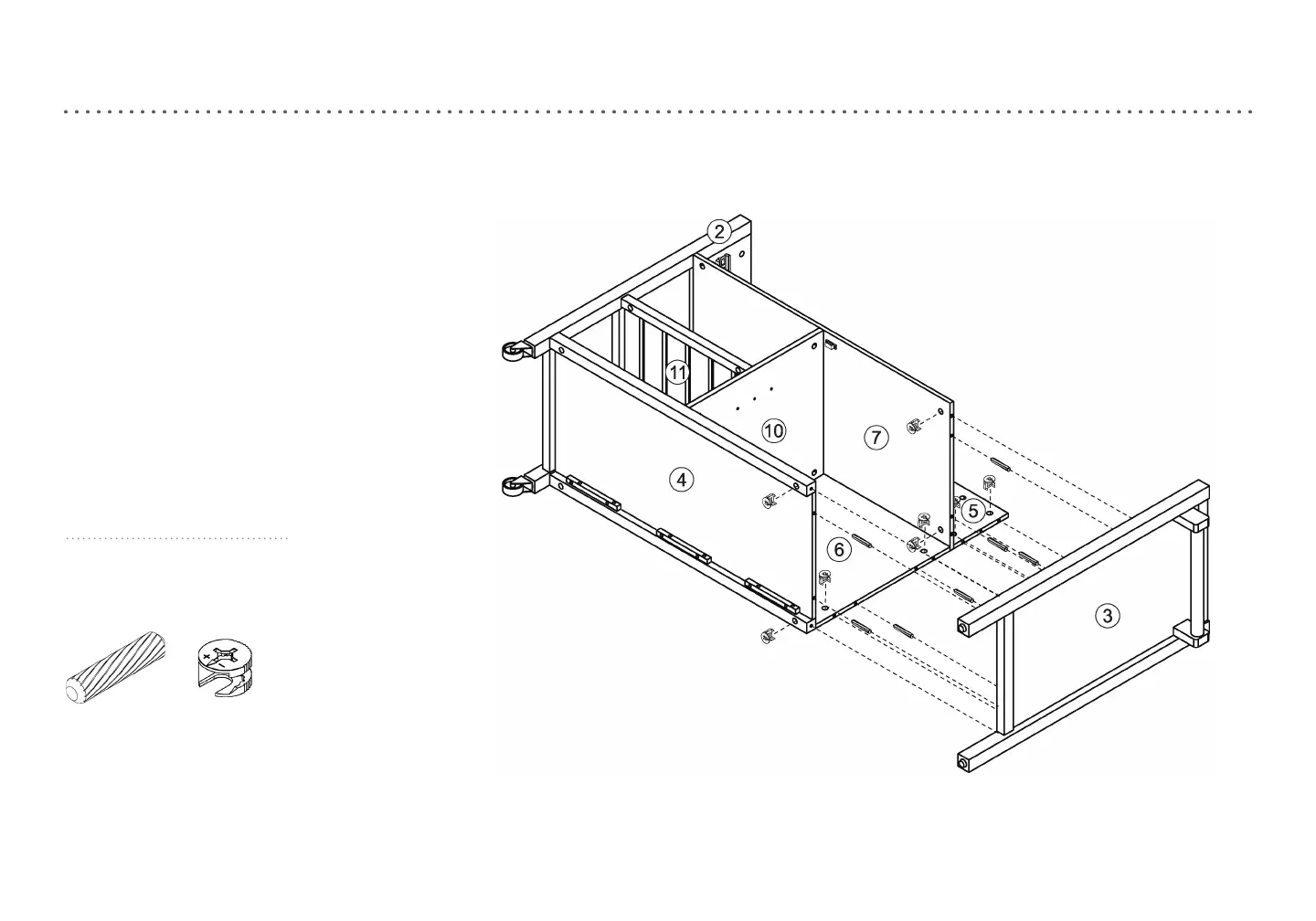 2

11

10

7

4

5

6

3