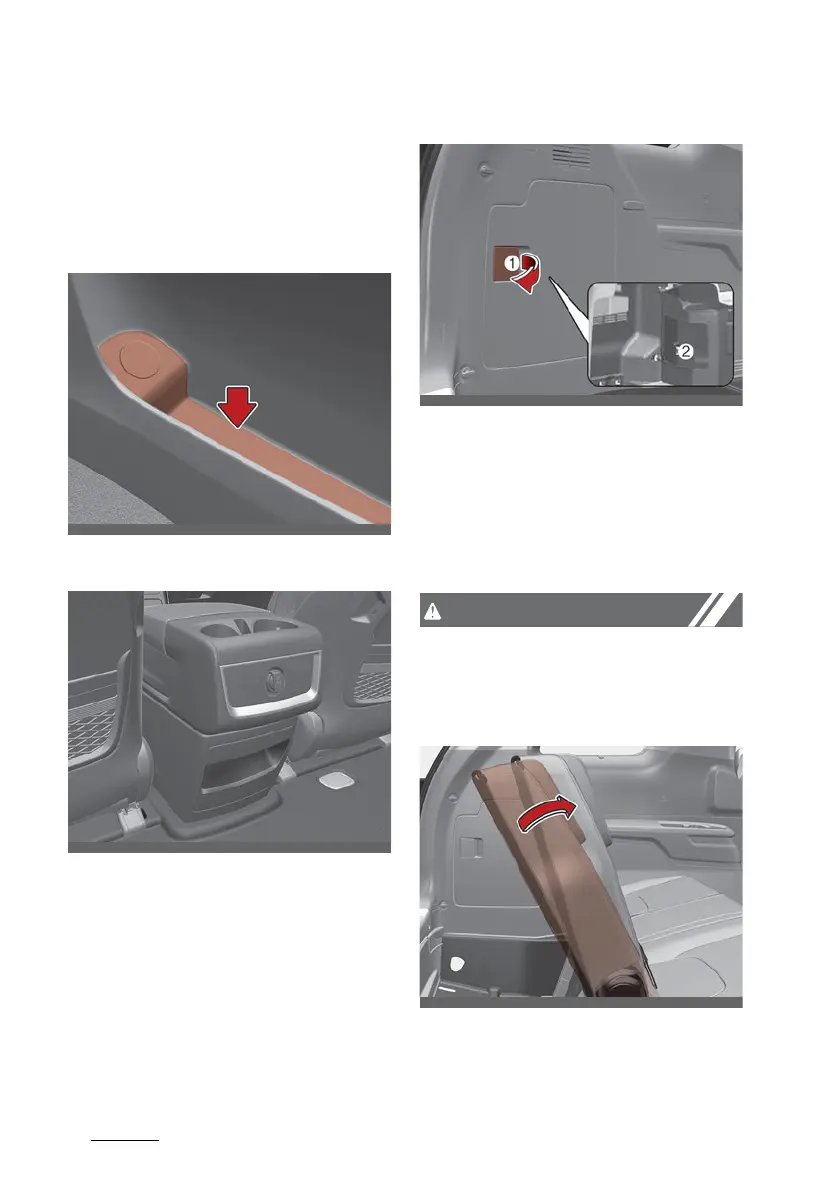 1

2