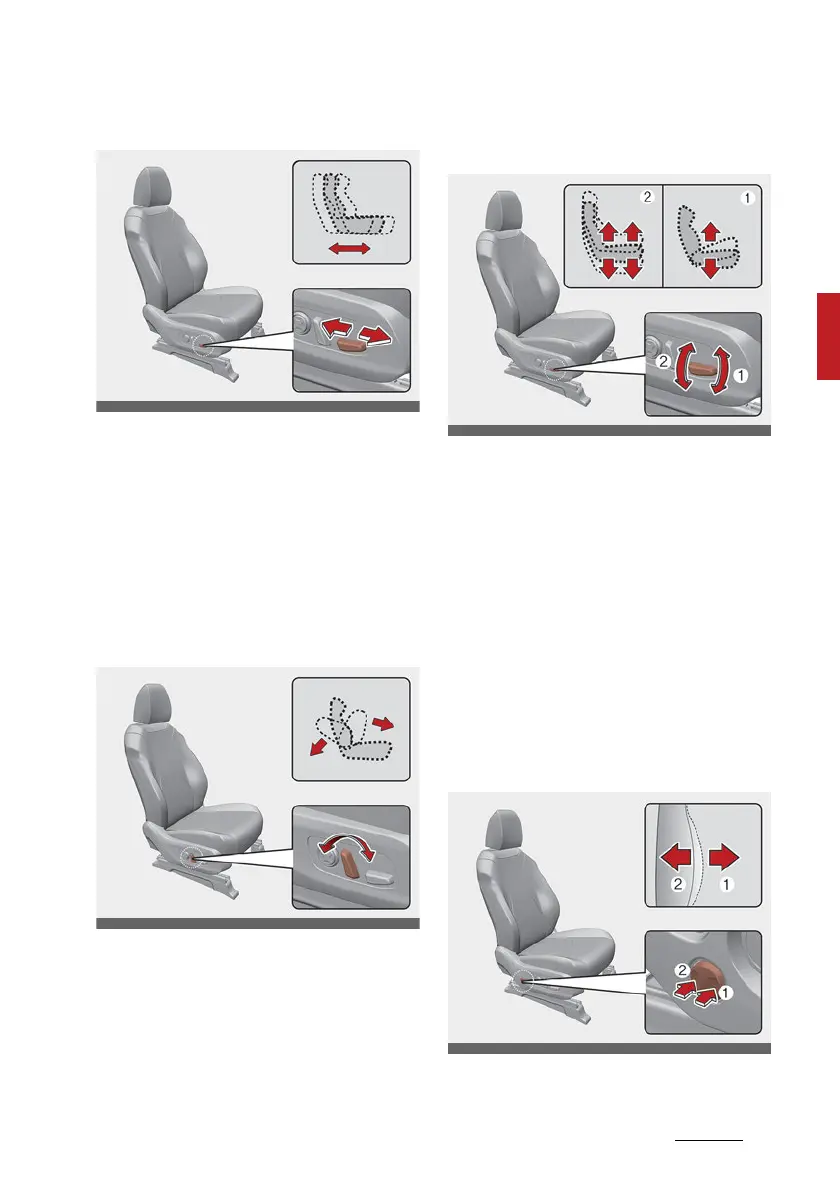 2

1

2

1

2

1

2

1