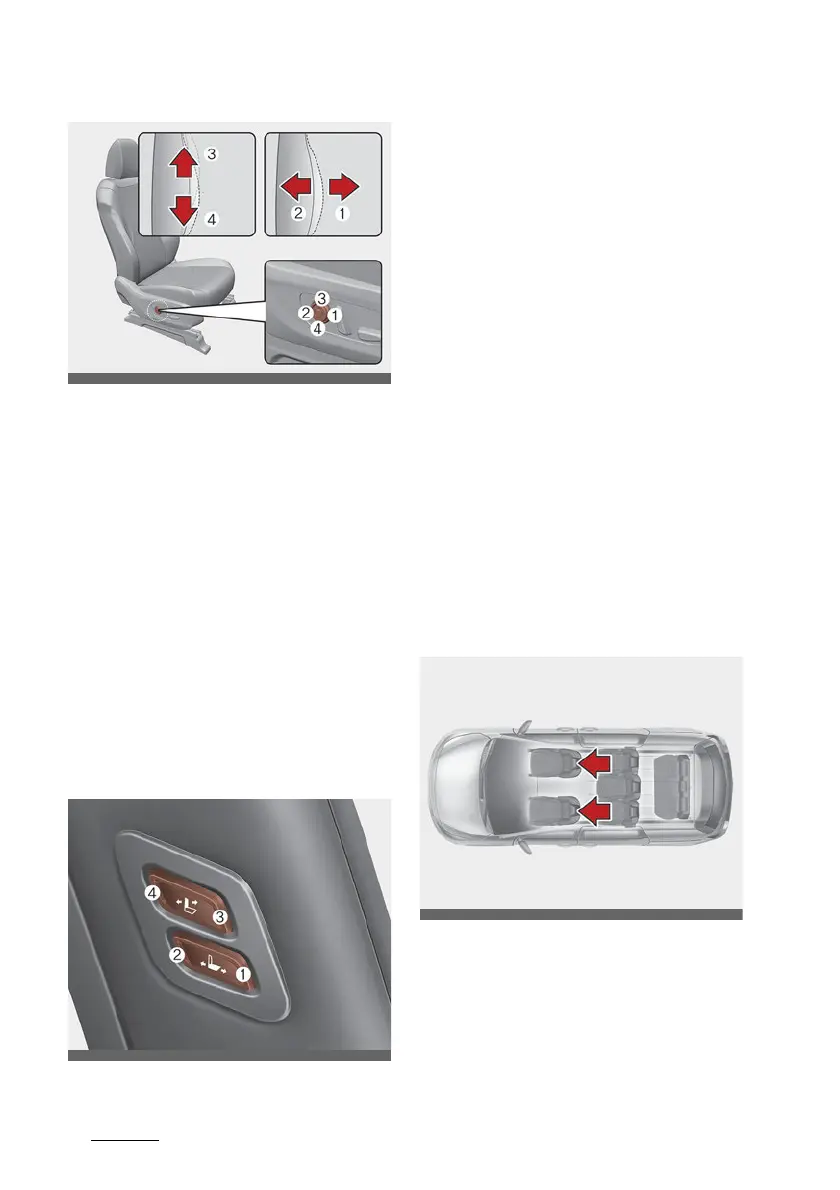 3
4
2
1
3
2
1
4

4
3
2
1