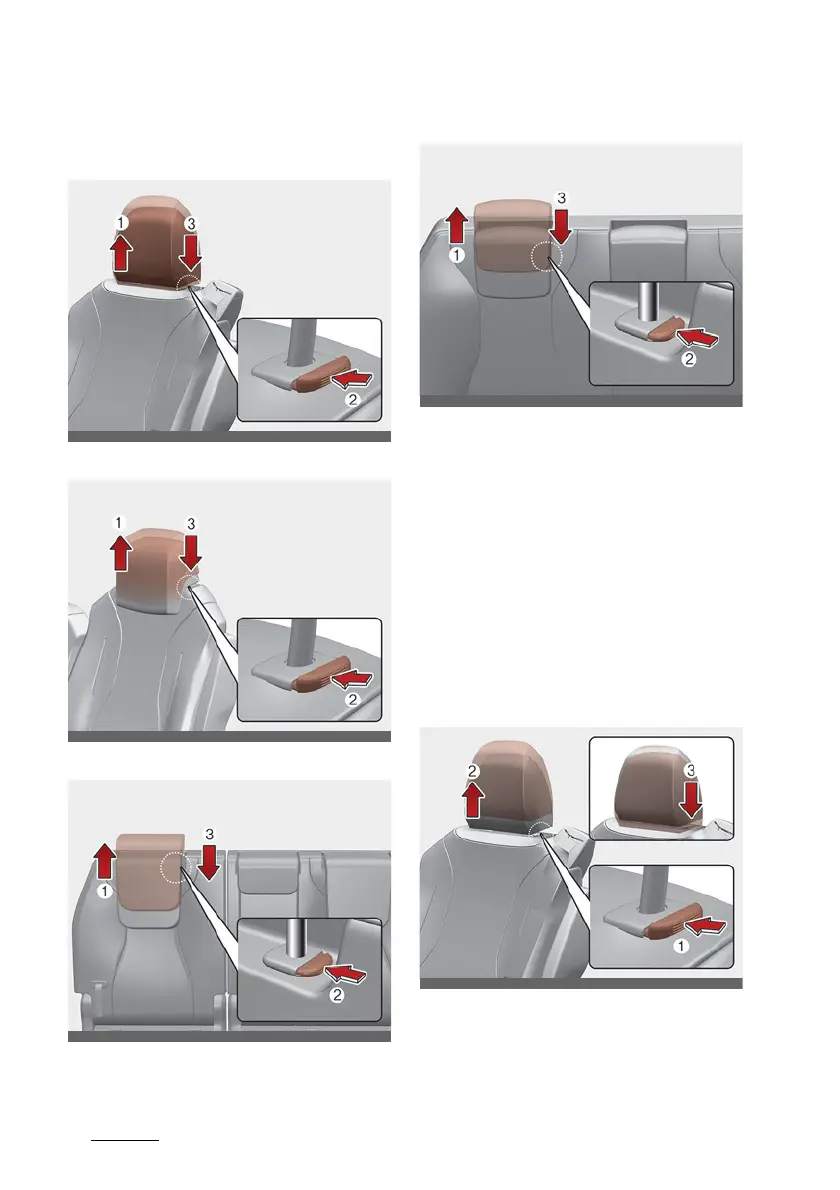 1
3
2

1
3
2

3
1
2

3
1
2

2
3
1