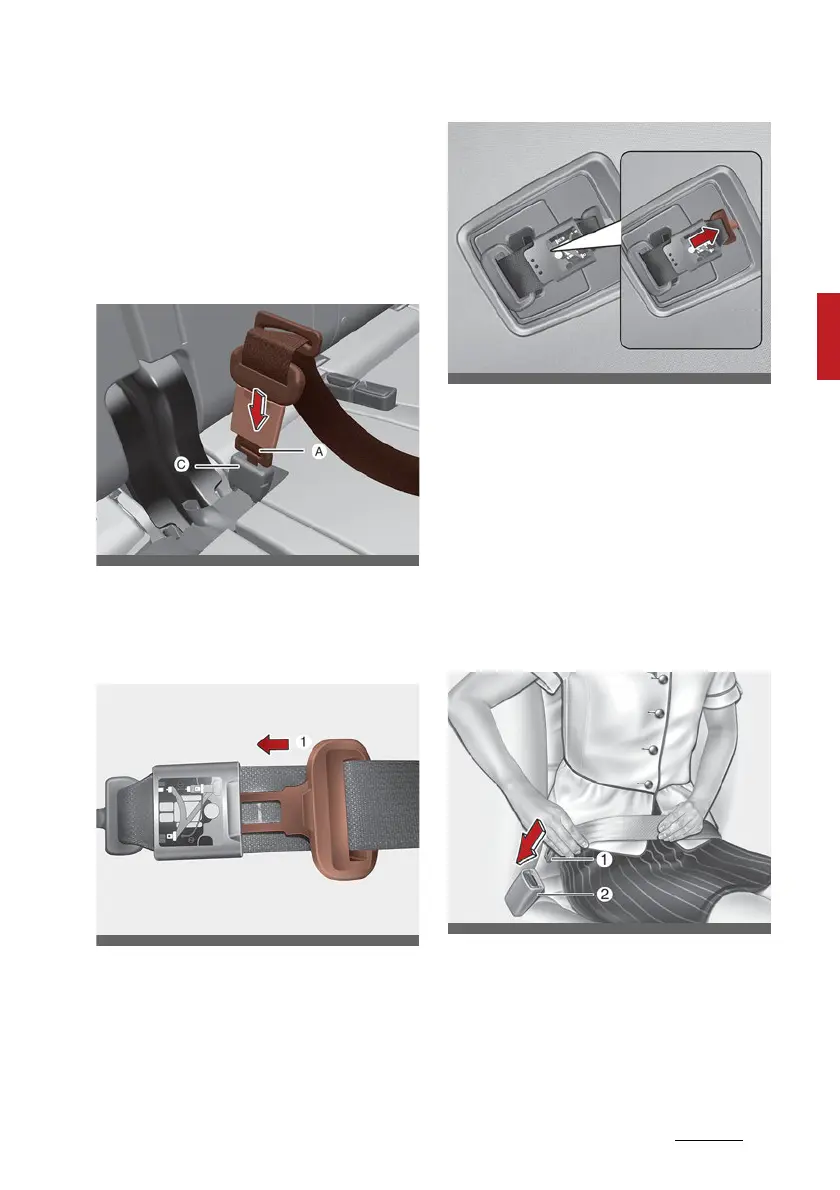 C

A

1

1

2