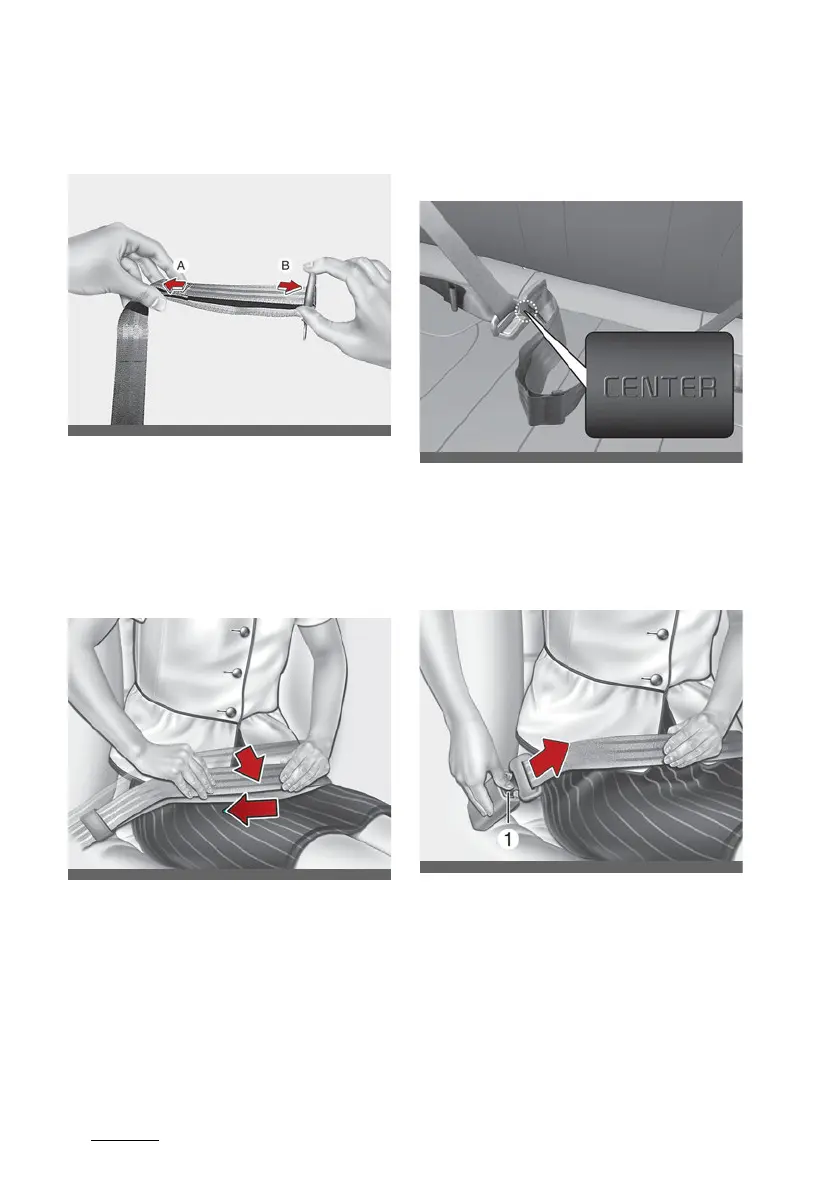 A
B

CENTER

1