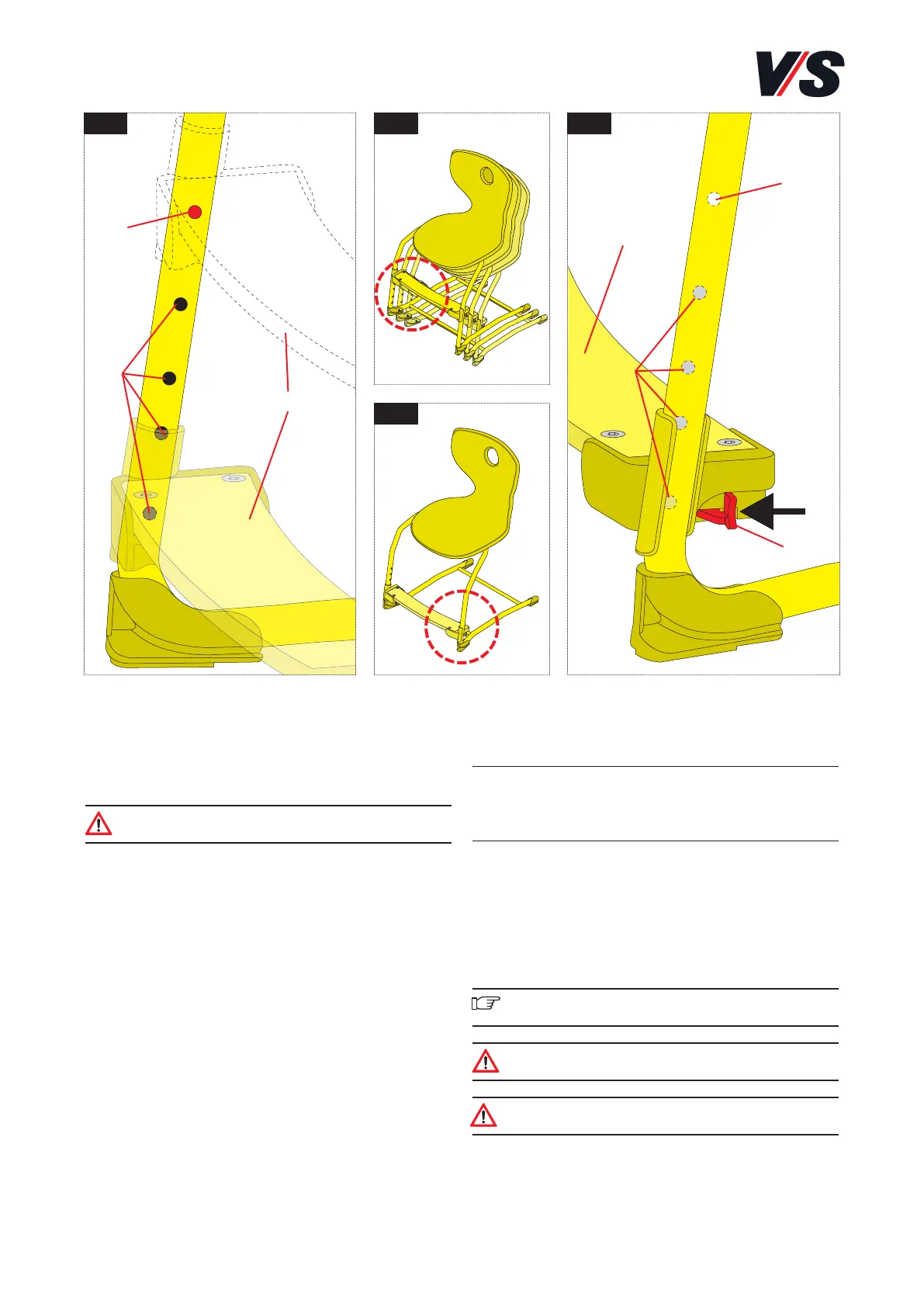 V/S