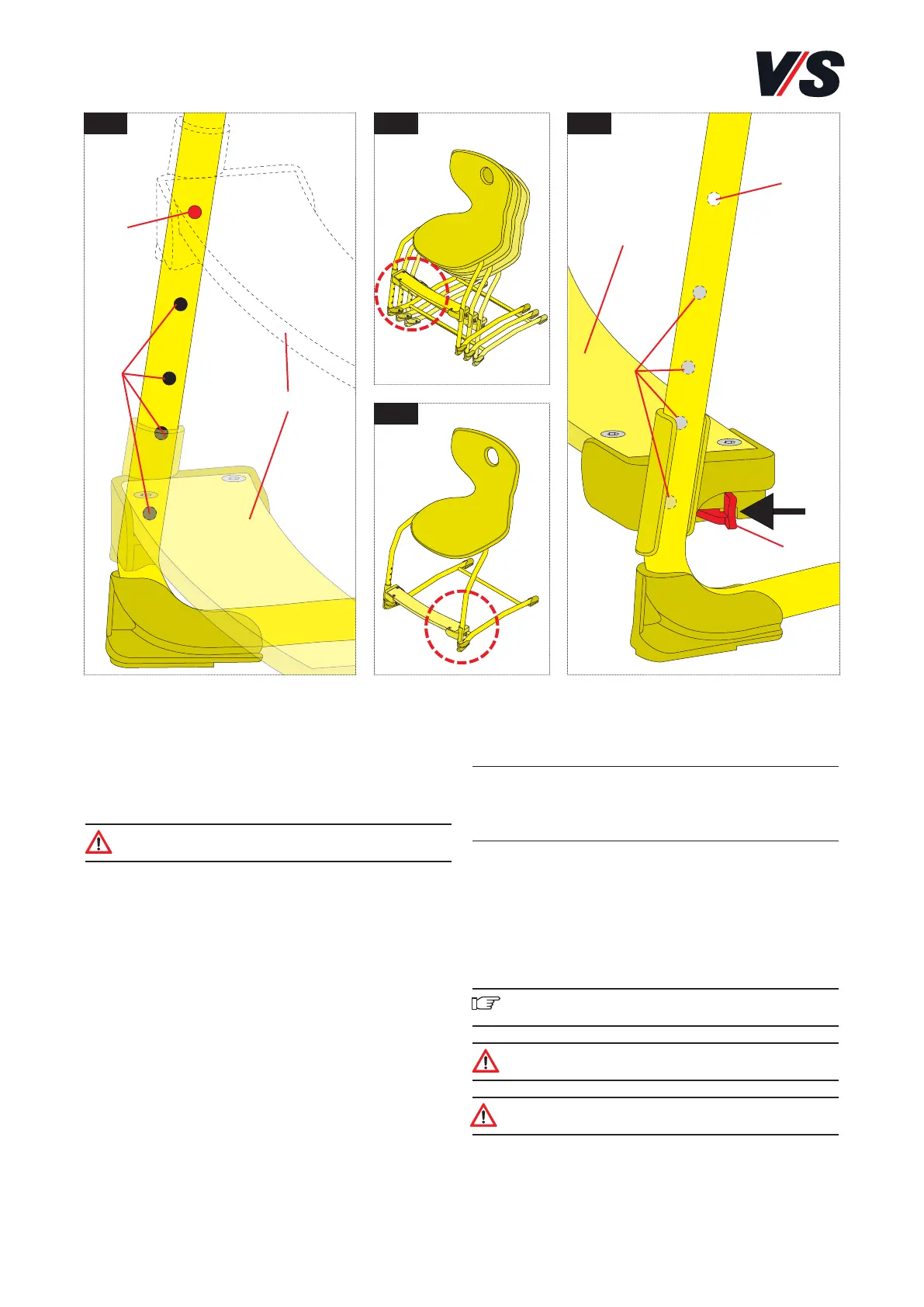 V/S