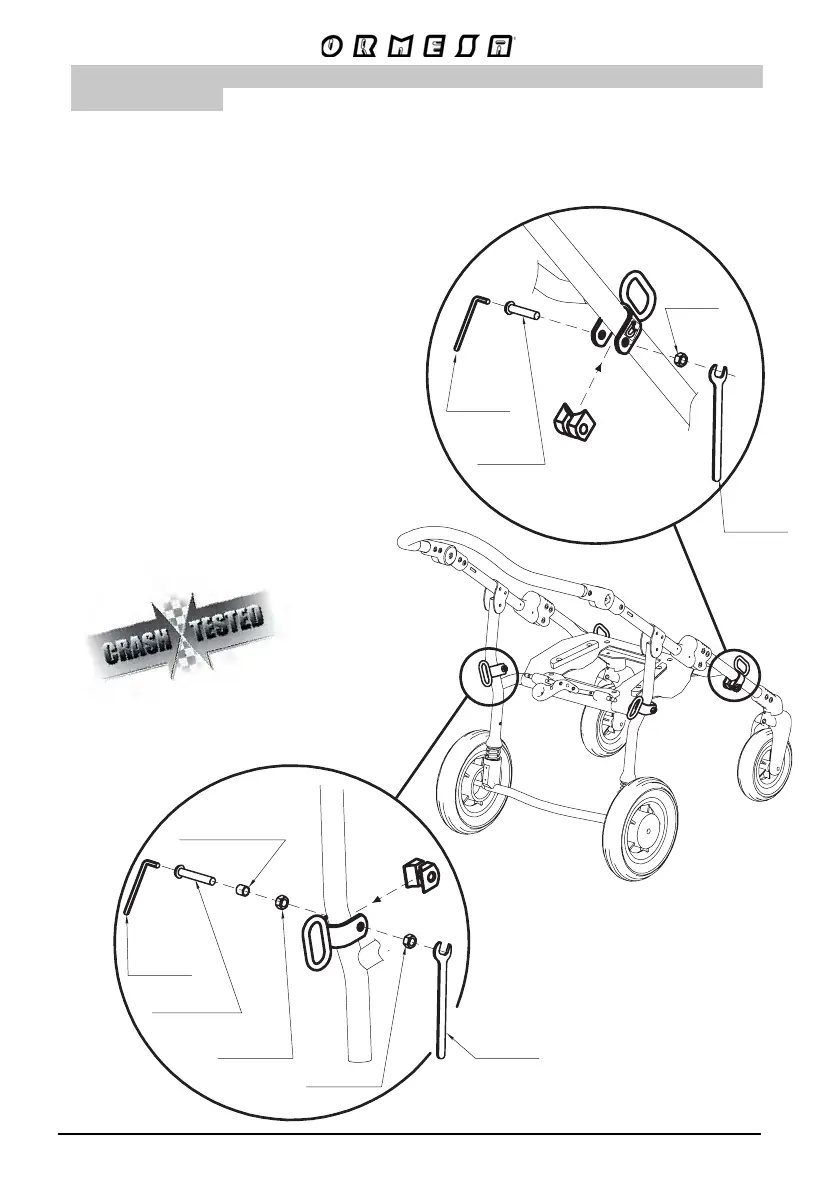 ORMESA

CRASH TESTED