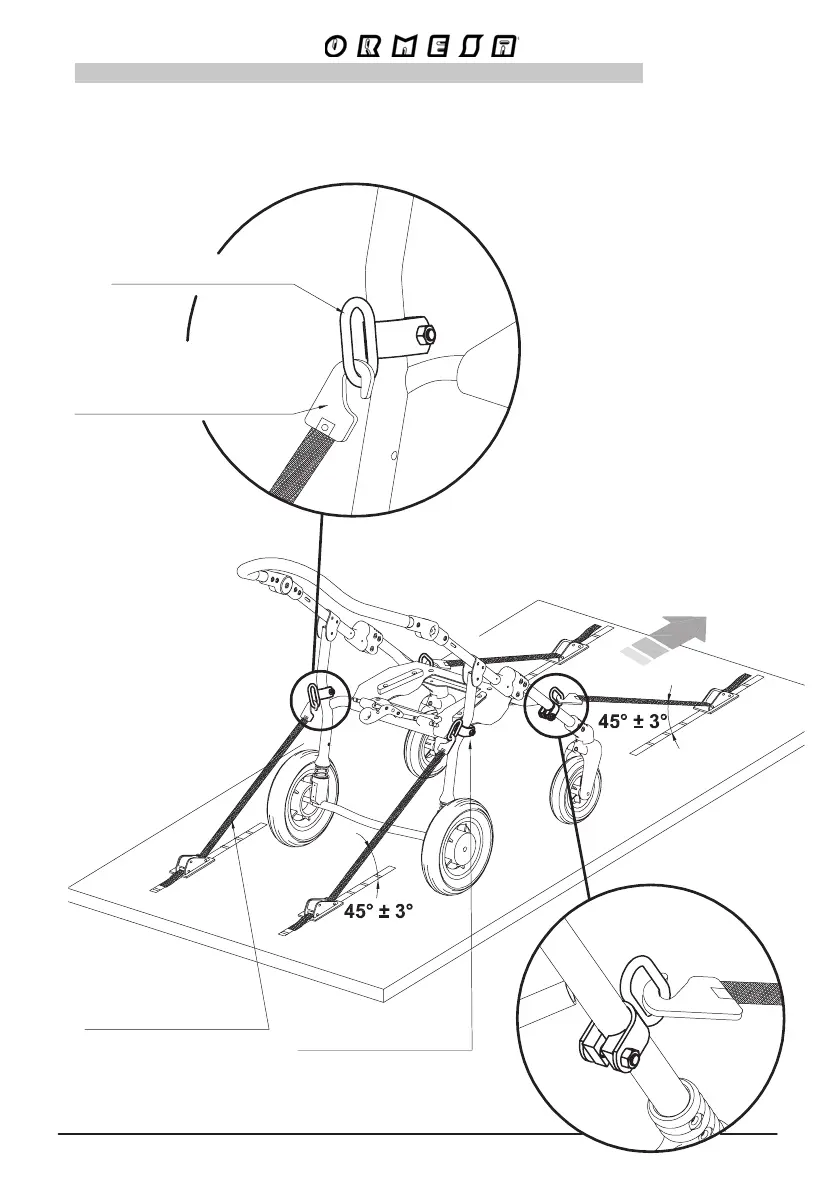 ORMESA

45° ± 3°

45° ± 3°