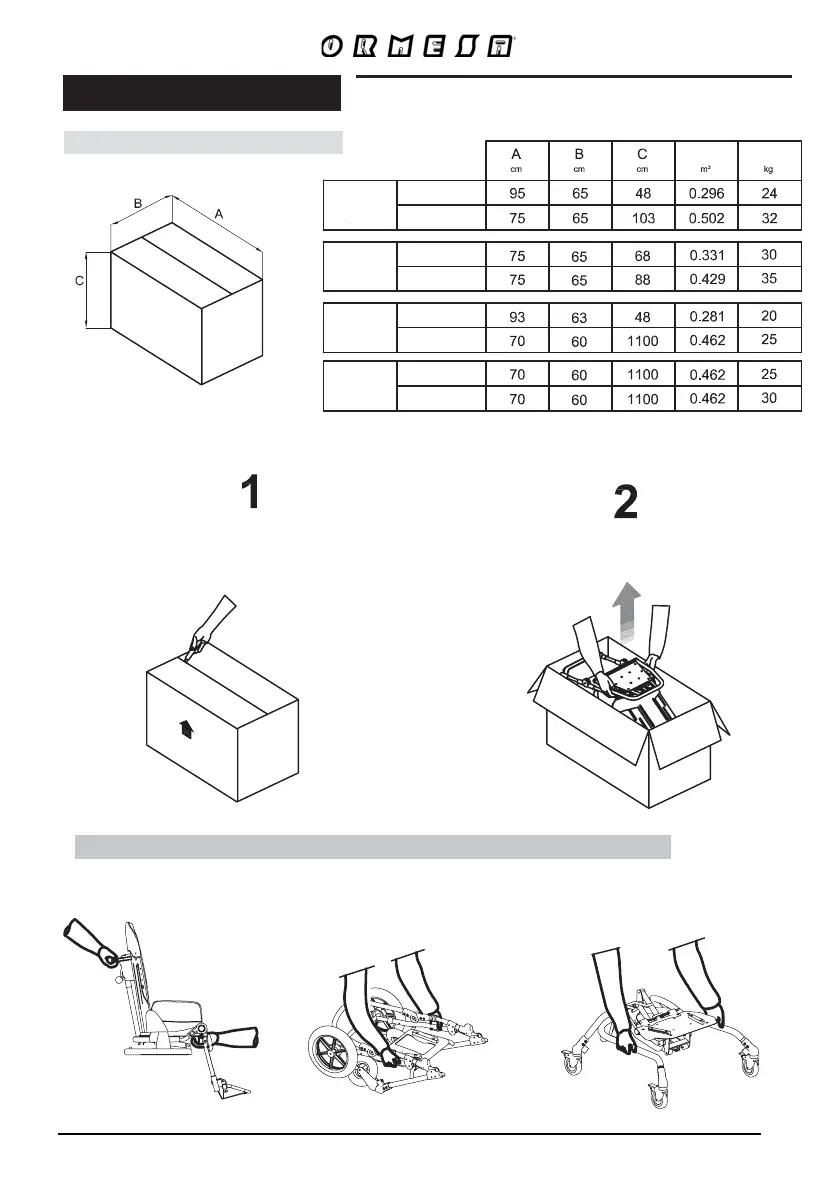 ORMESA

B A C

| | | A cm | B cm | C cm | m³ | kg |
|---|---|---|---|---|---|---|
| | | 95 | 65 | 48 | 0.296 | 24 |
| | | 75 | 65 | 103 | 0.502 | 32 |
| | | 75 | 65 | 68 | 0.331 | 30 |
| | | 75 | 65 | 88 | 0.429 | 35 |
| | | 93 | 63 | 48 | 0.281 | 20 |
| | | 70 | 60 | 1100 | 0.462 | 25 |
| | | 70 | 60 | 1100 | 0.462 | 25 |
| | | 70 | 60 | 1100 | 0.462 | 30 |

1

2