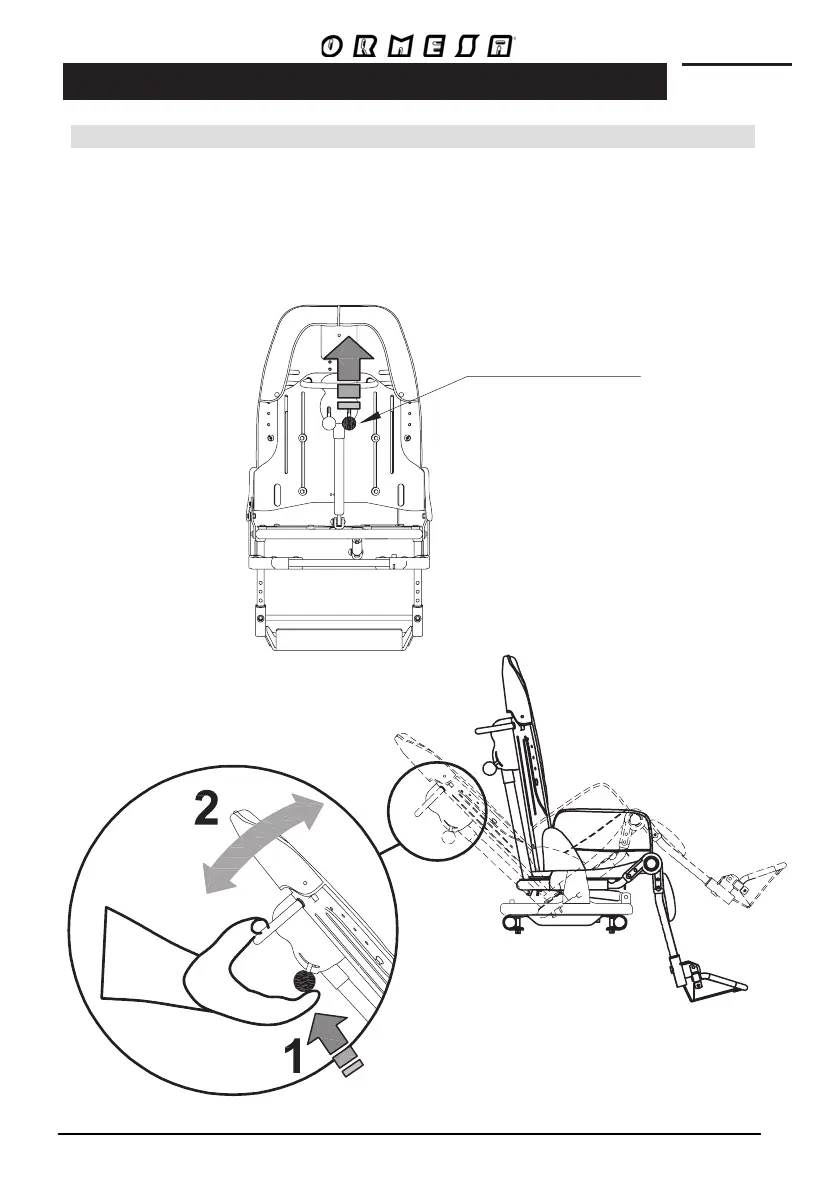 ORMESA

2

1