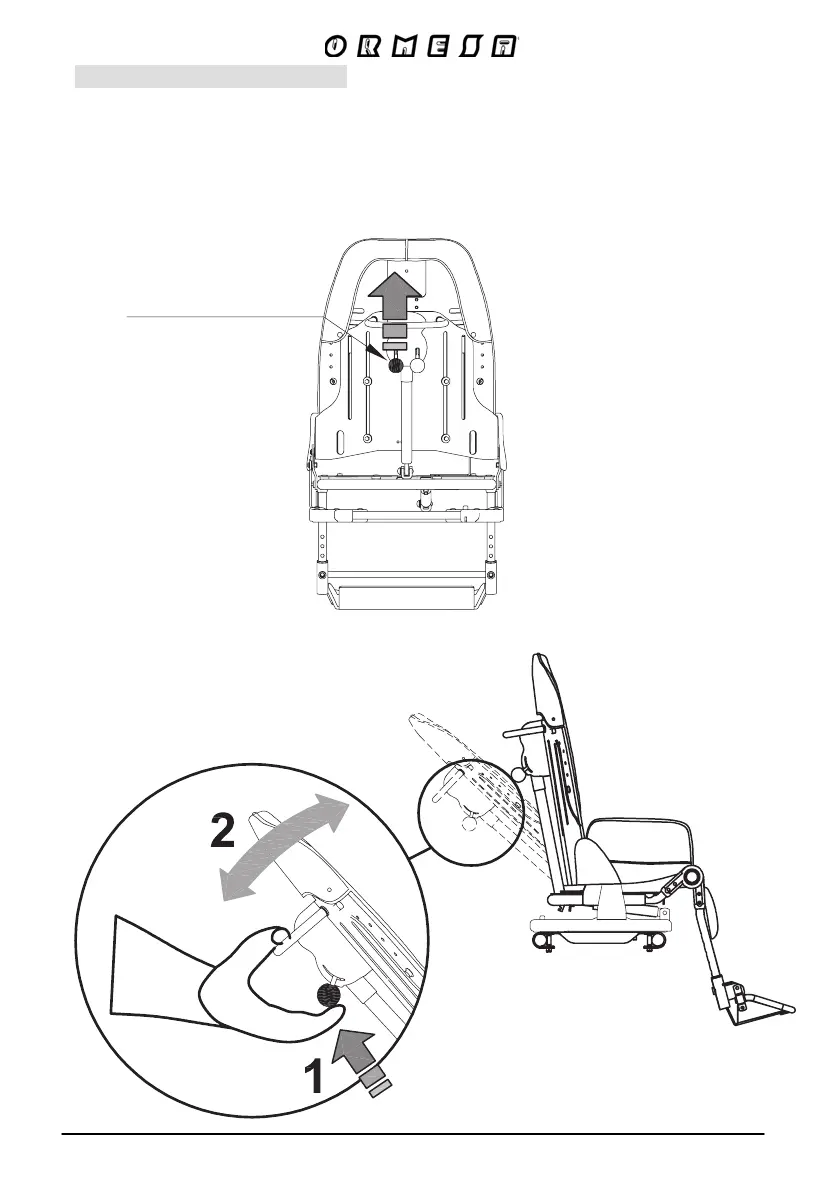 ORMESA

2

1