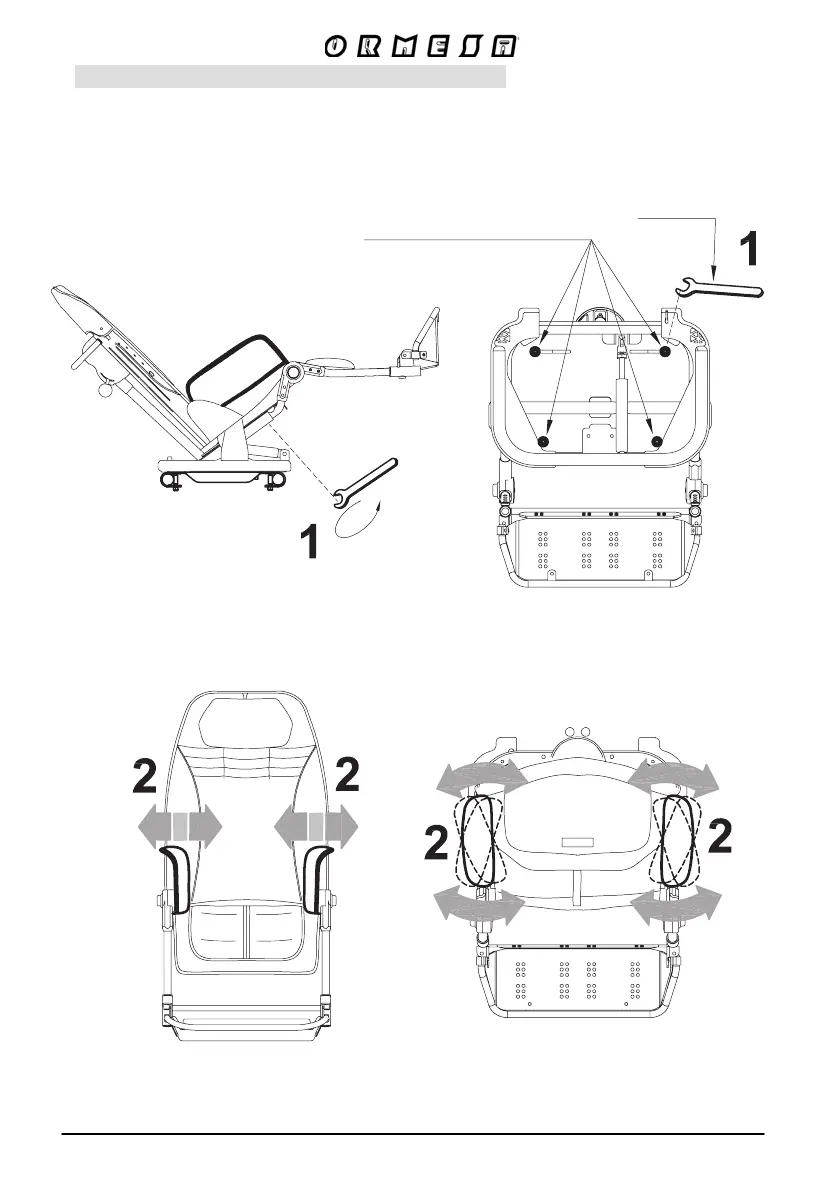 ORMESA

1

1

2

2

2

2