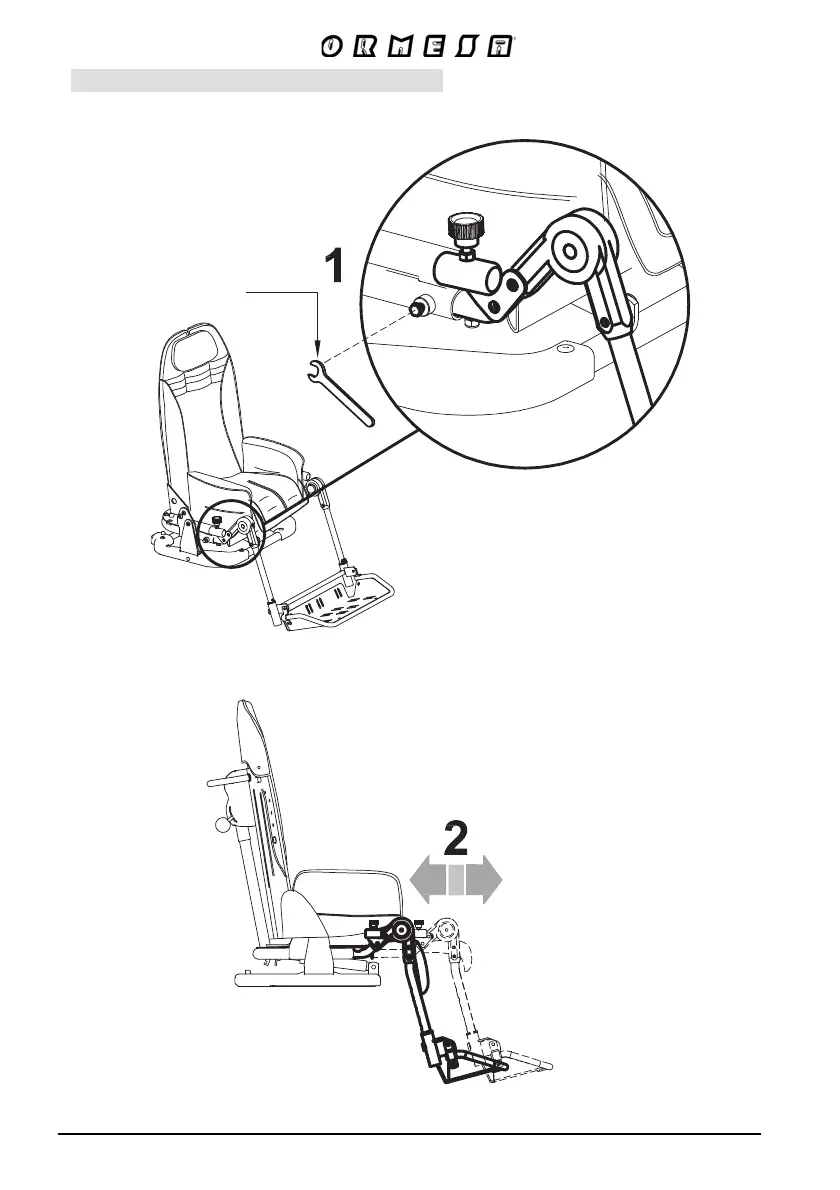 ORMESA

1

2