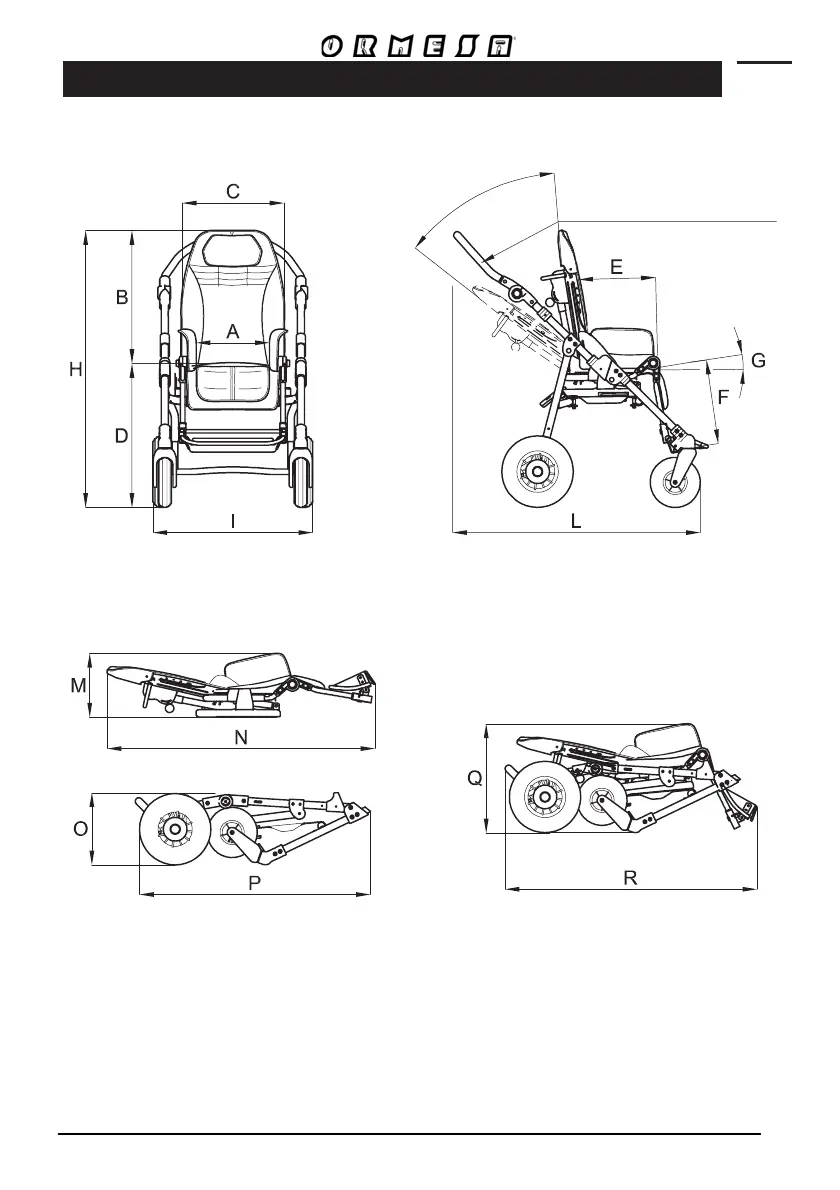 ORMESA

C
B
A
H
D
I

E
G
F
L

M
N

O
P

Q
R