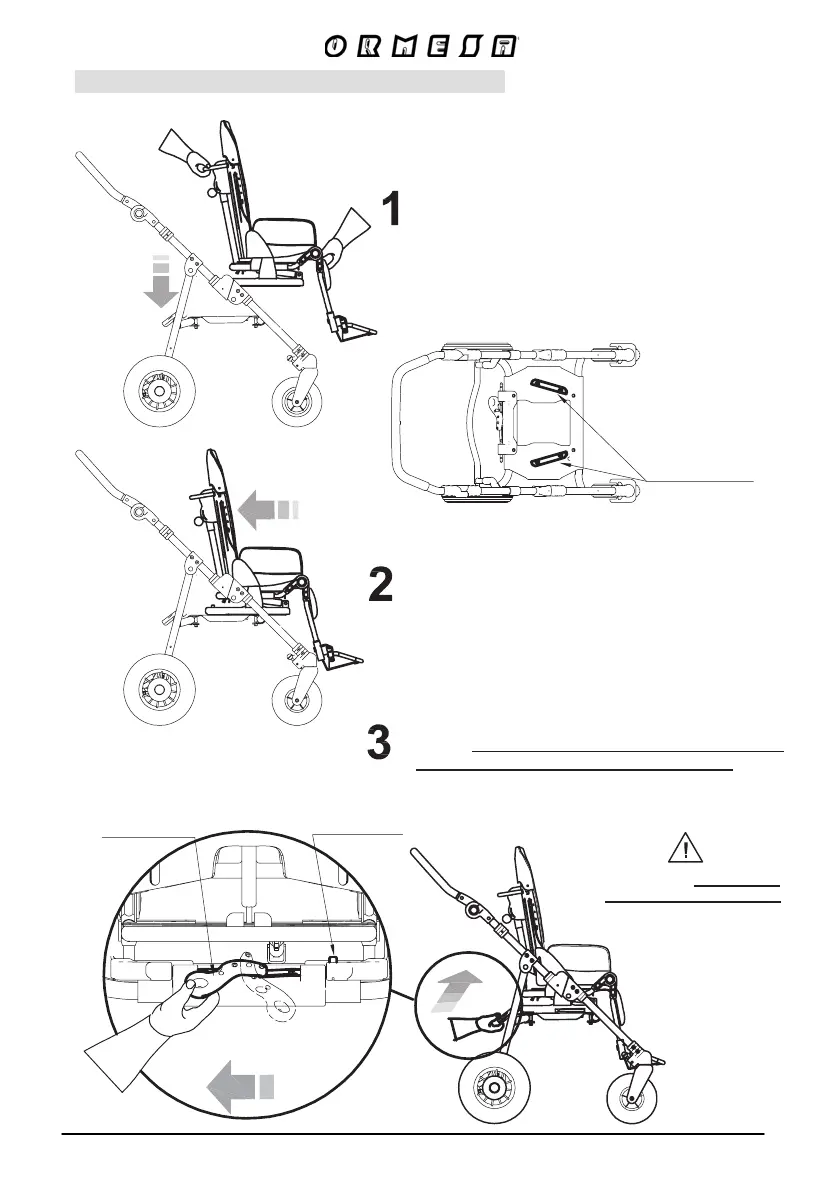 ORMESA

1

2

3