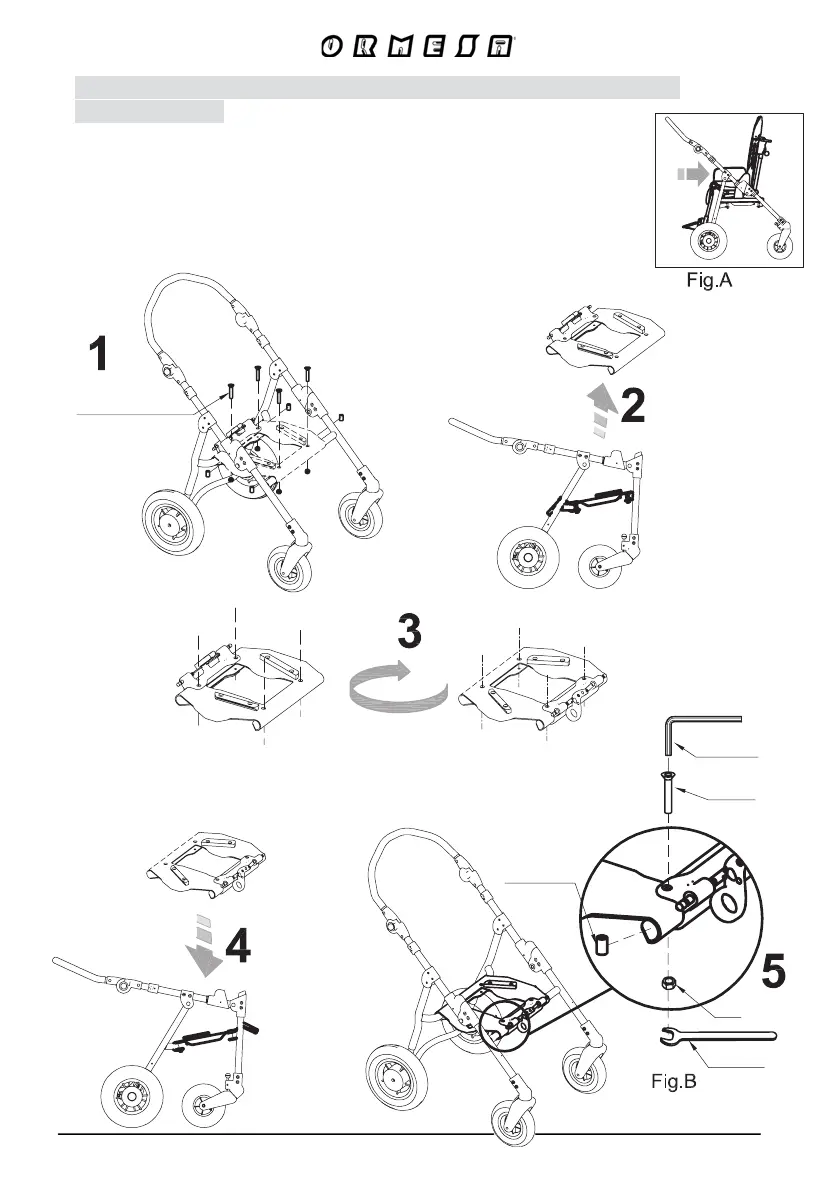 ORMESA

Fig.A

1

2

3

4

5

Fig.B