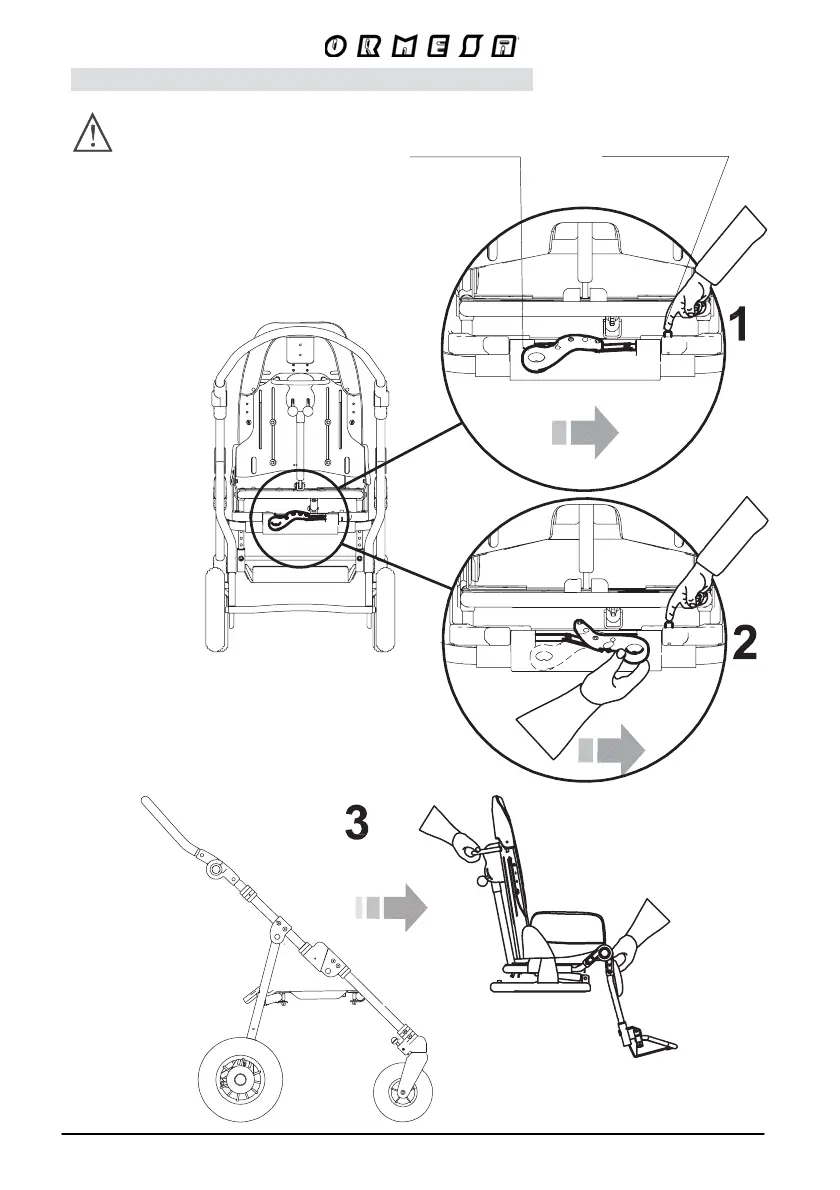 ORMESA

1

2

3