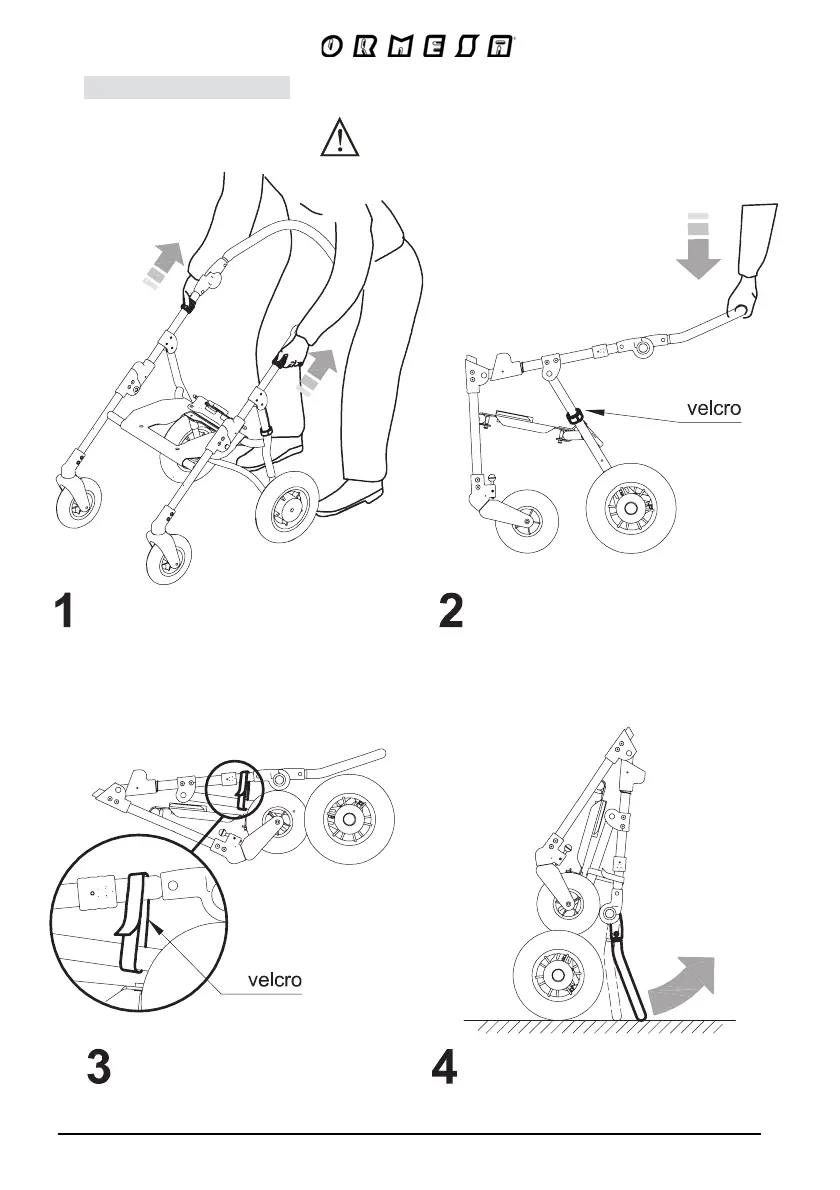 ORMESA

velcro

1

2

velcro

3

4