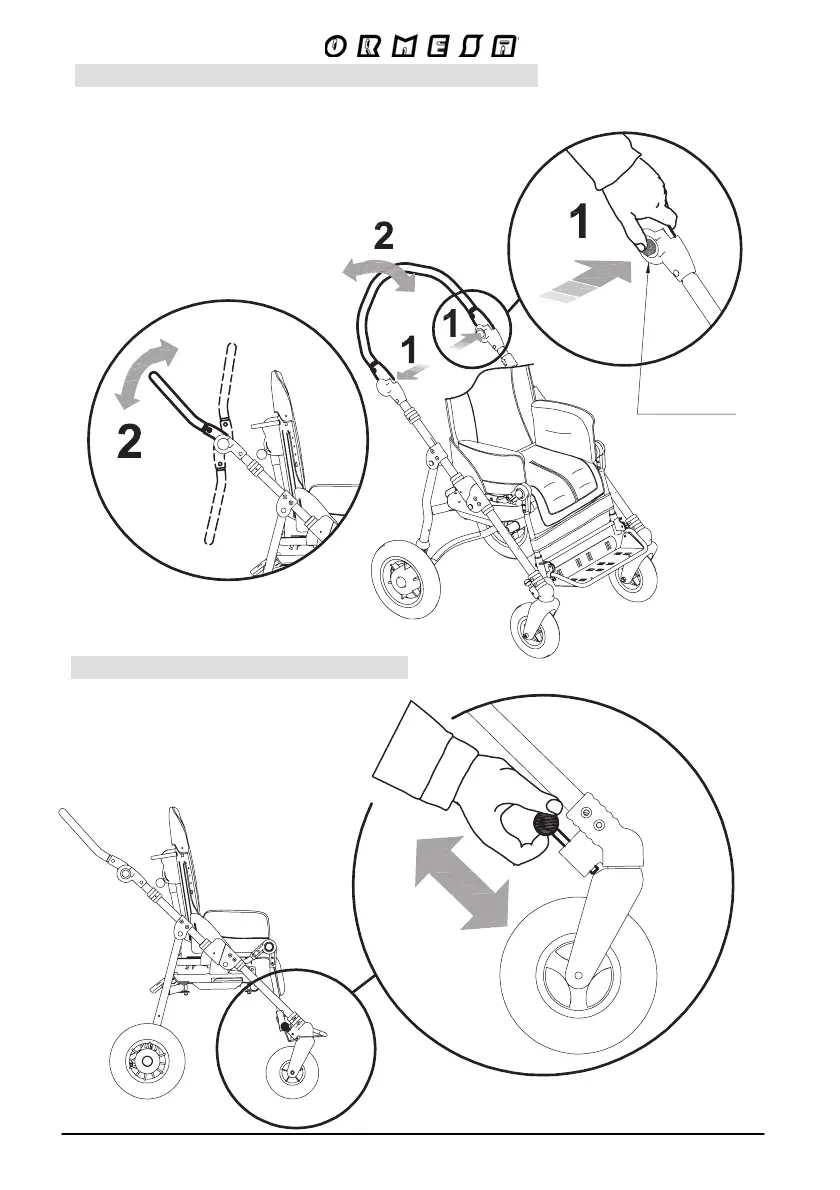 ORMESA

2

1

1

1

2