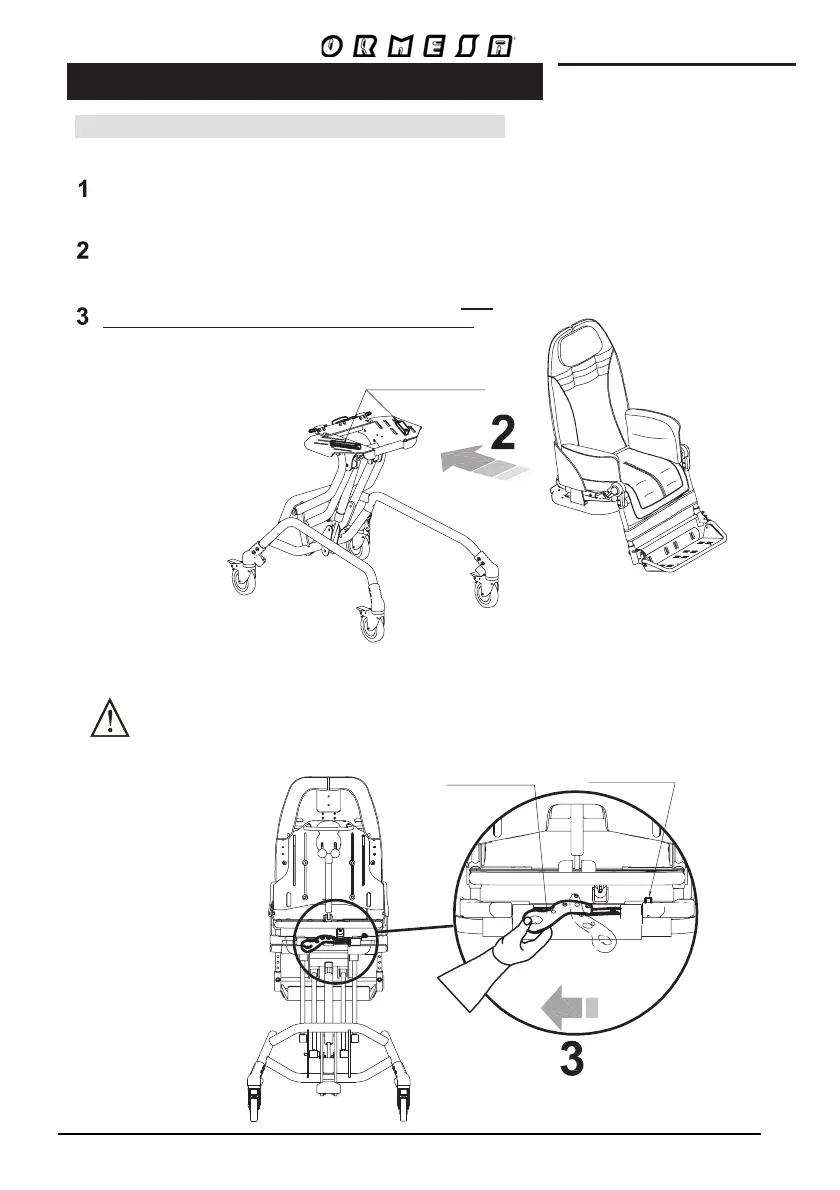 ORMESA

1

2

3

2

3