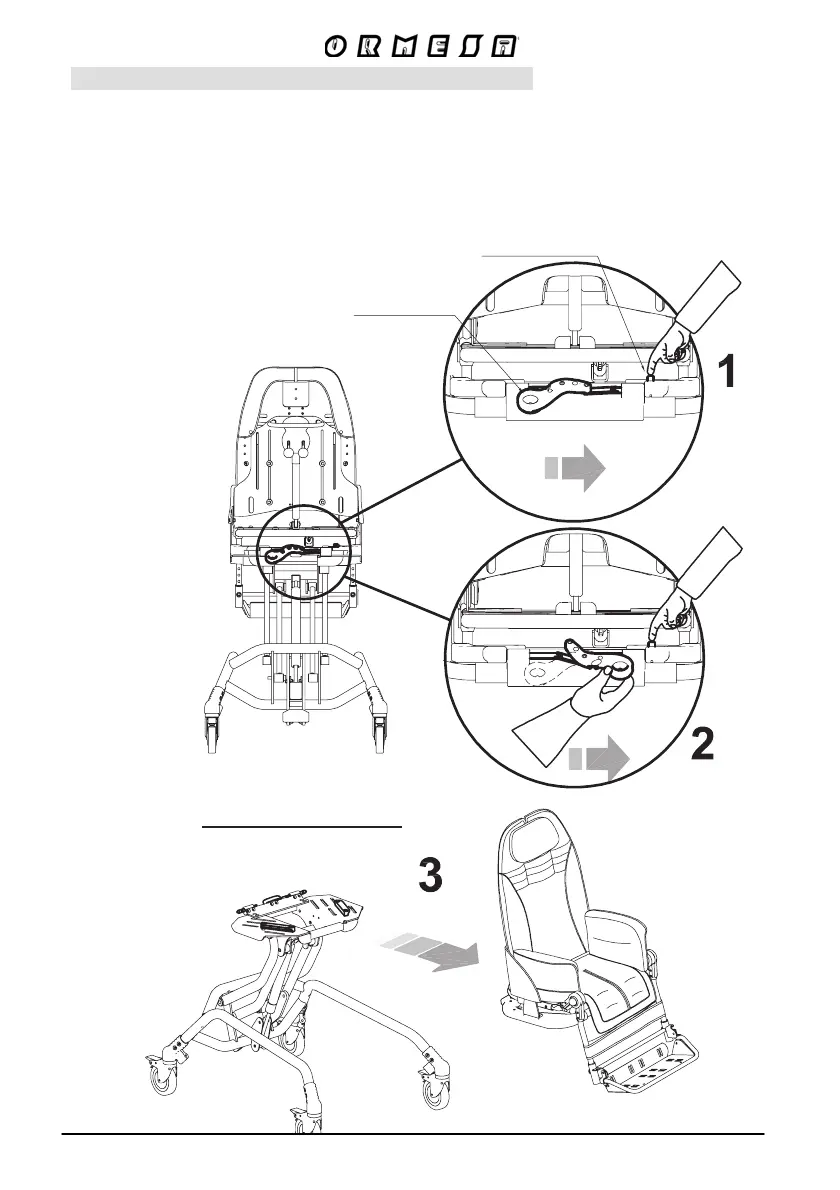 ORMESA

1

2

3