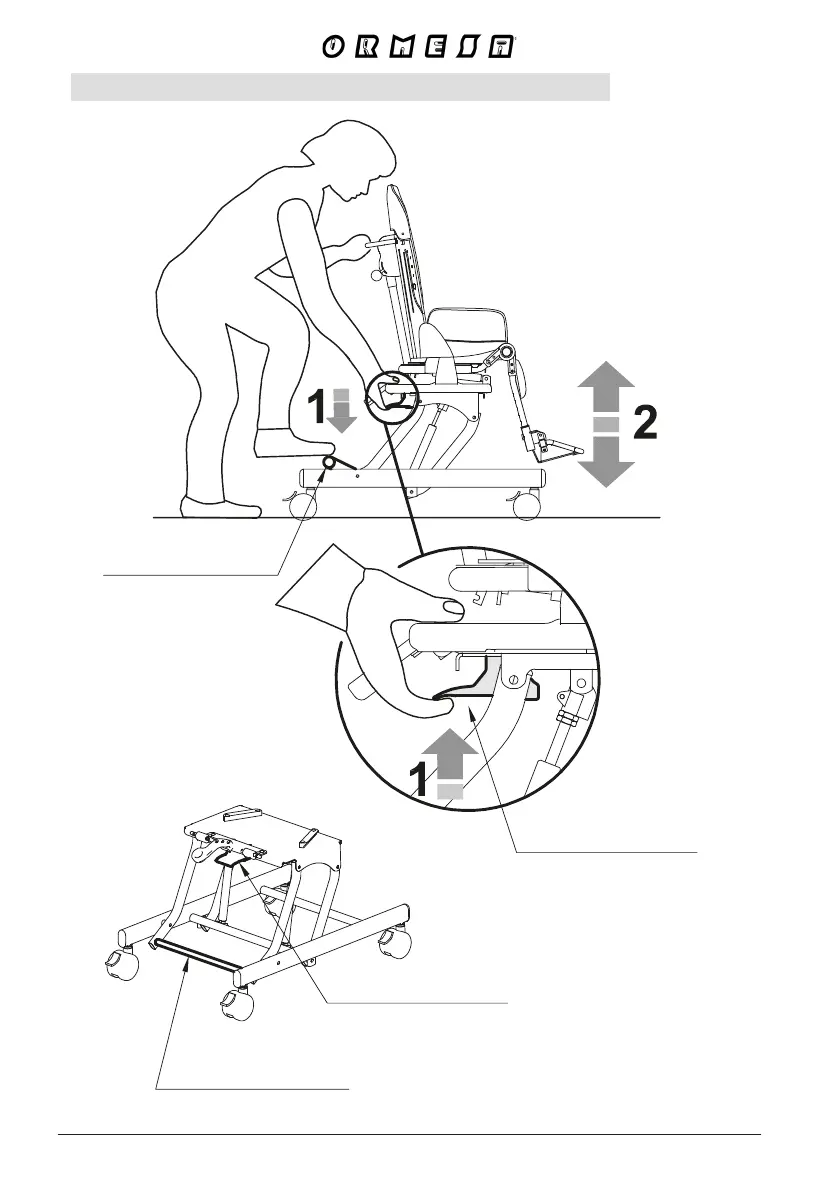 ORMESA

1

2

1