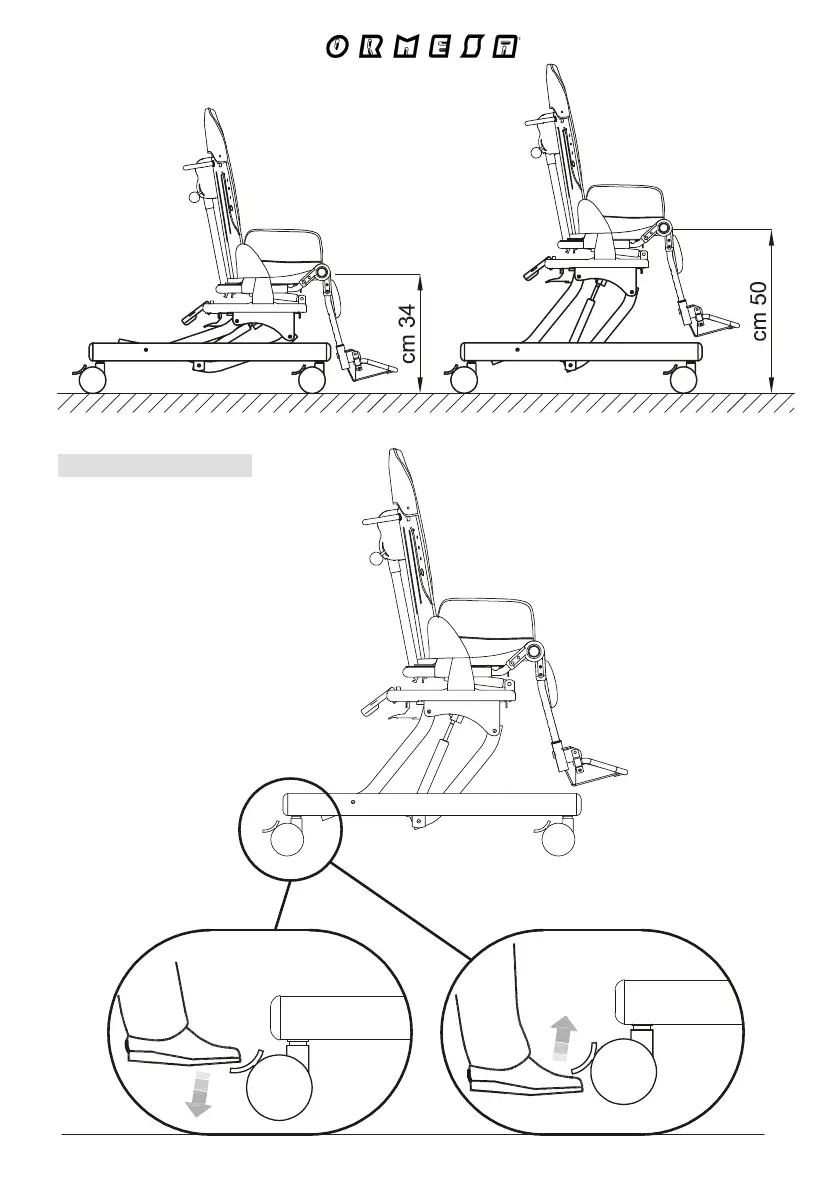 ORMESA

cm 34

cm 50