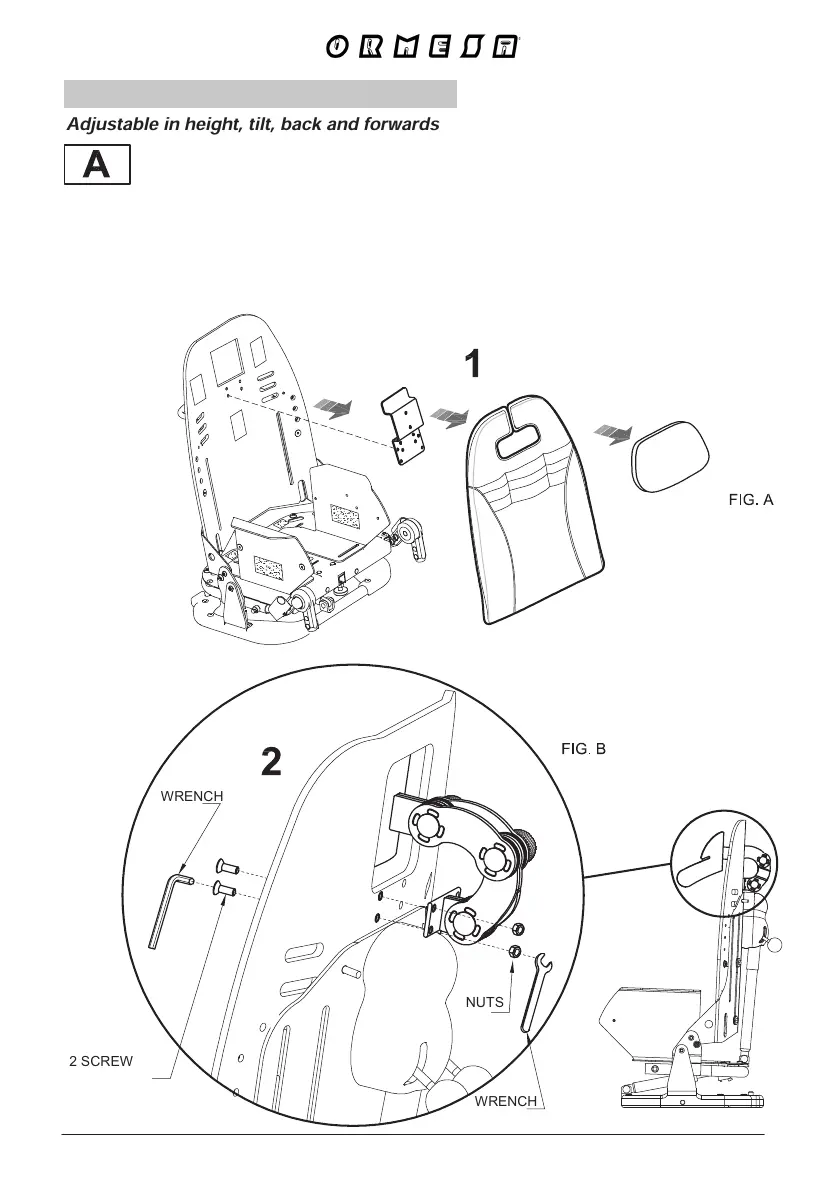 ORMESA

Adjustable in height, tilt, back and forwards

A

1

FIG. A

2

FIG. B

WRENCH

NUTS

2 SCREW

WRENCH