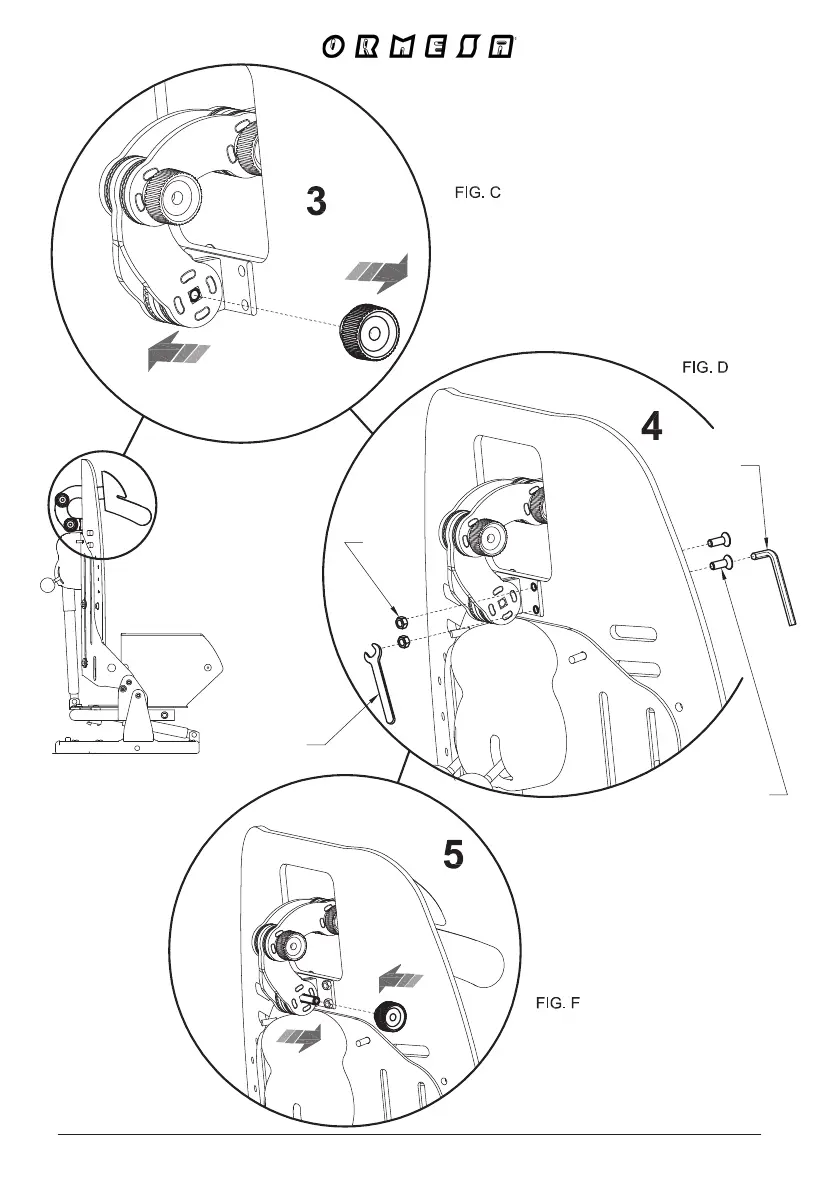 ORMESA

3

FIG. C

FIG. D

4

5

FIG. F