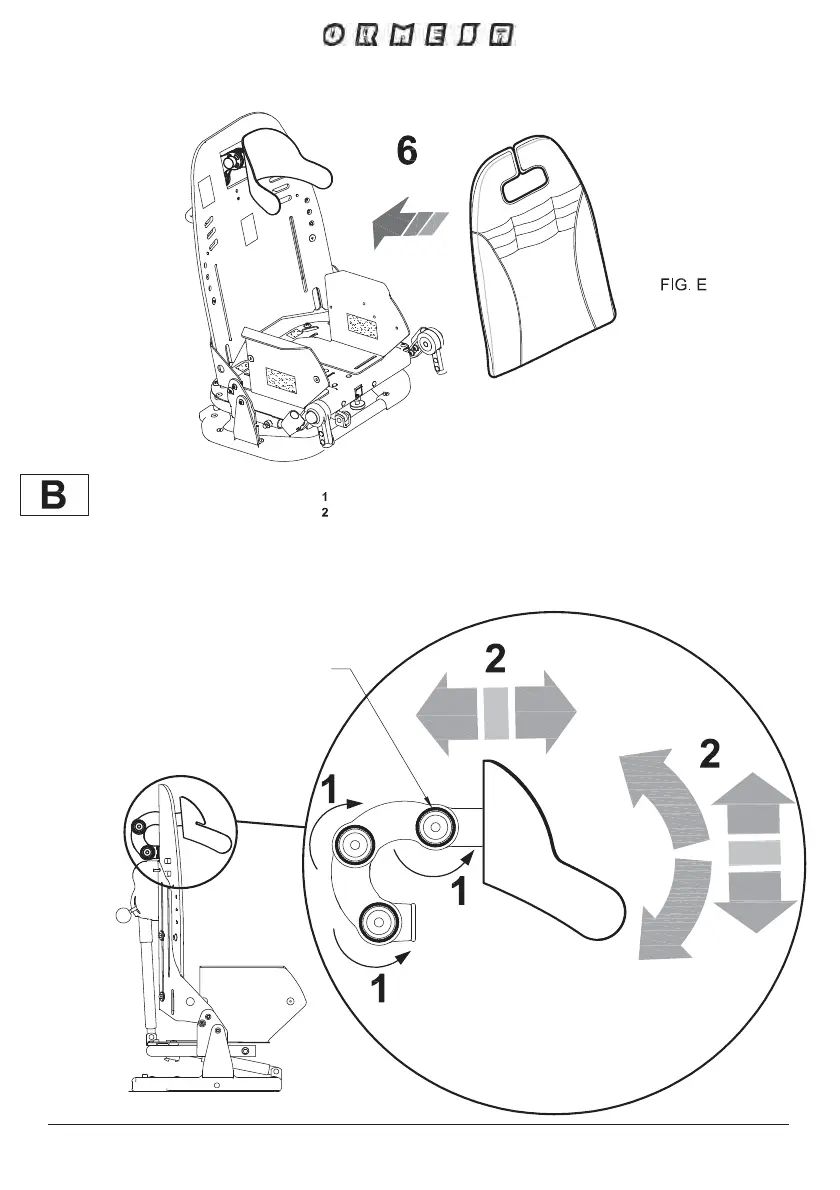 ORMESA

6

FIG. E

B

1
2

2

2

1

1

1