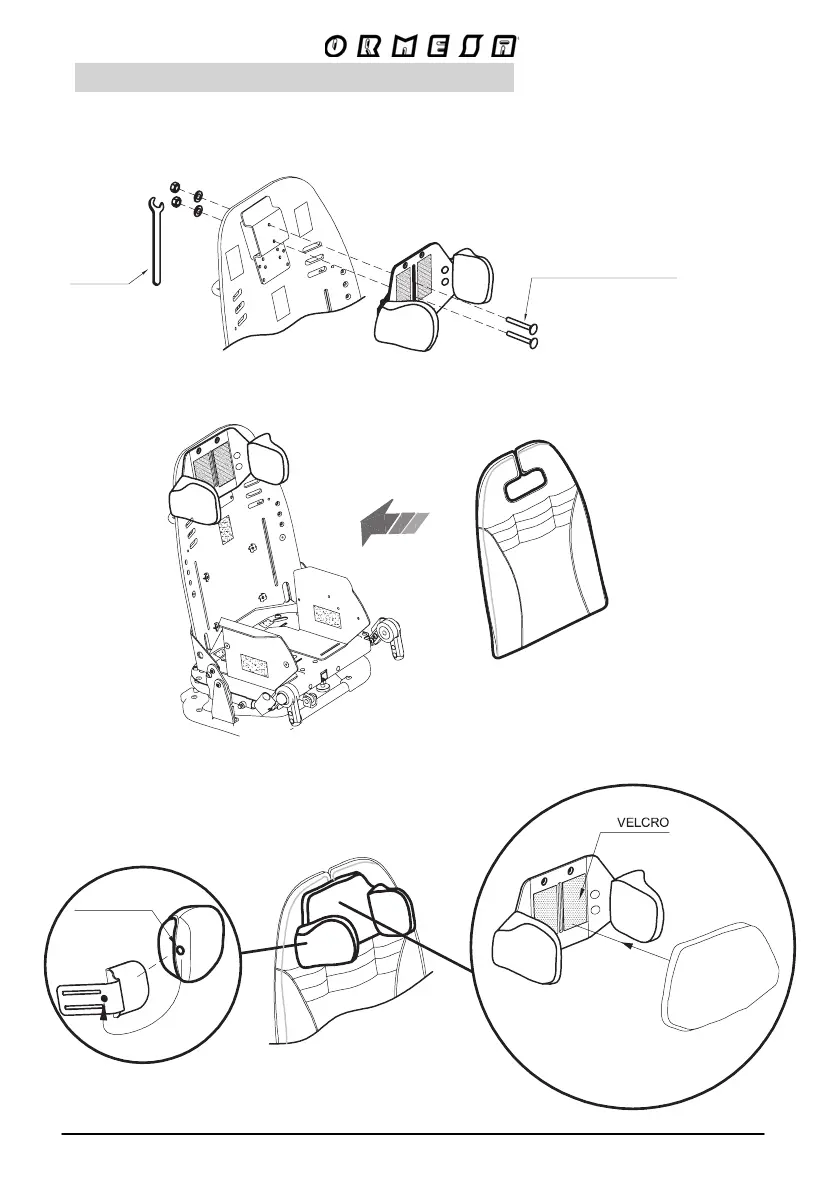 ORMESA

VELCRO