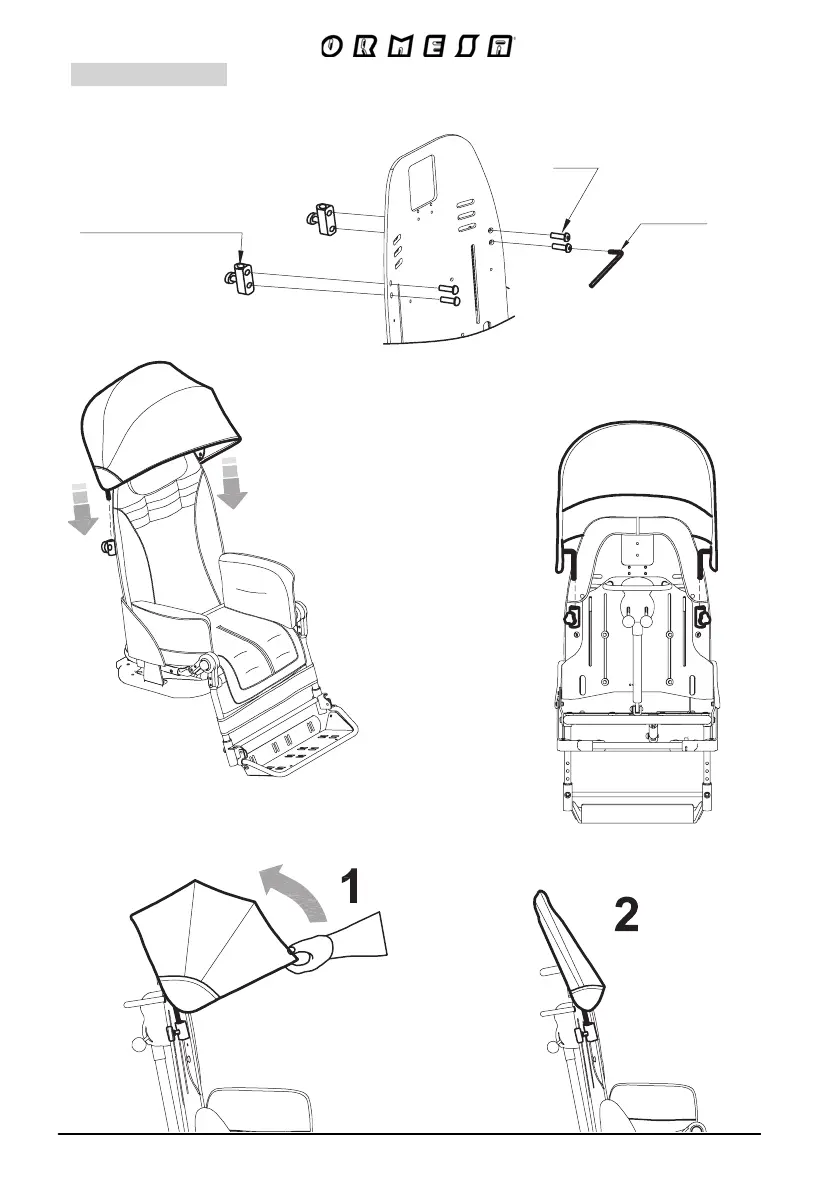 ORMESA

1

2