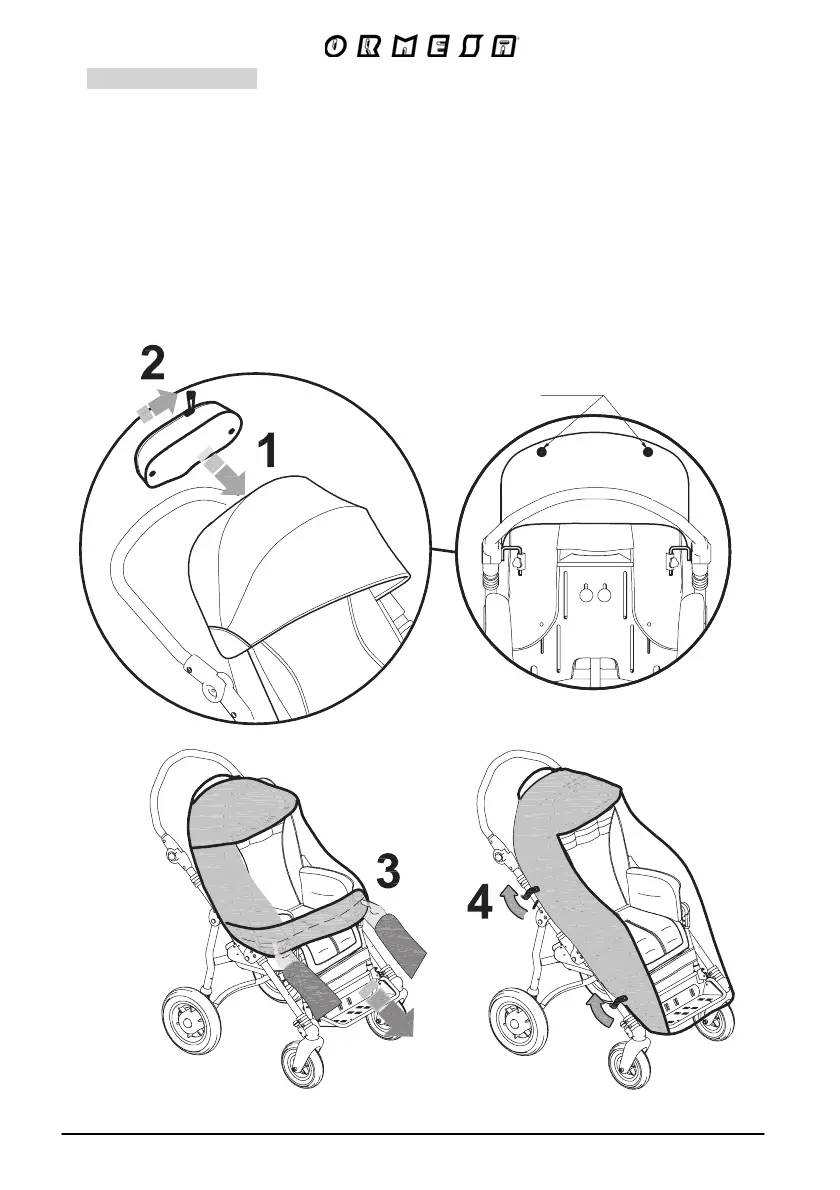 ORMESA

2

1

3

4