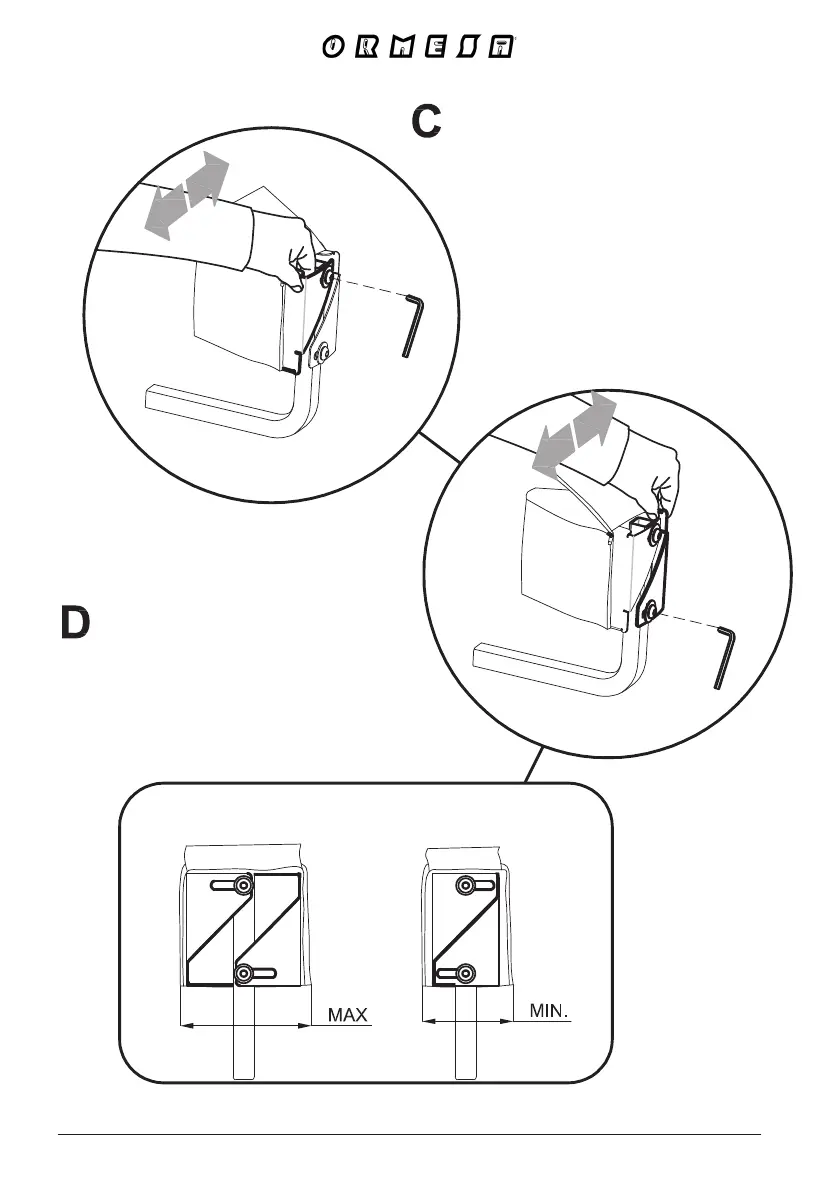 ORMESA

C

D

MAX

MIN.