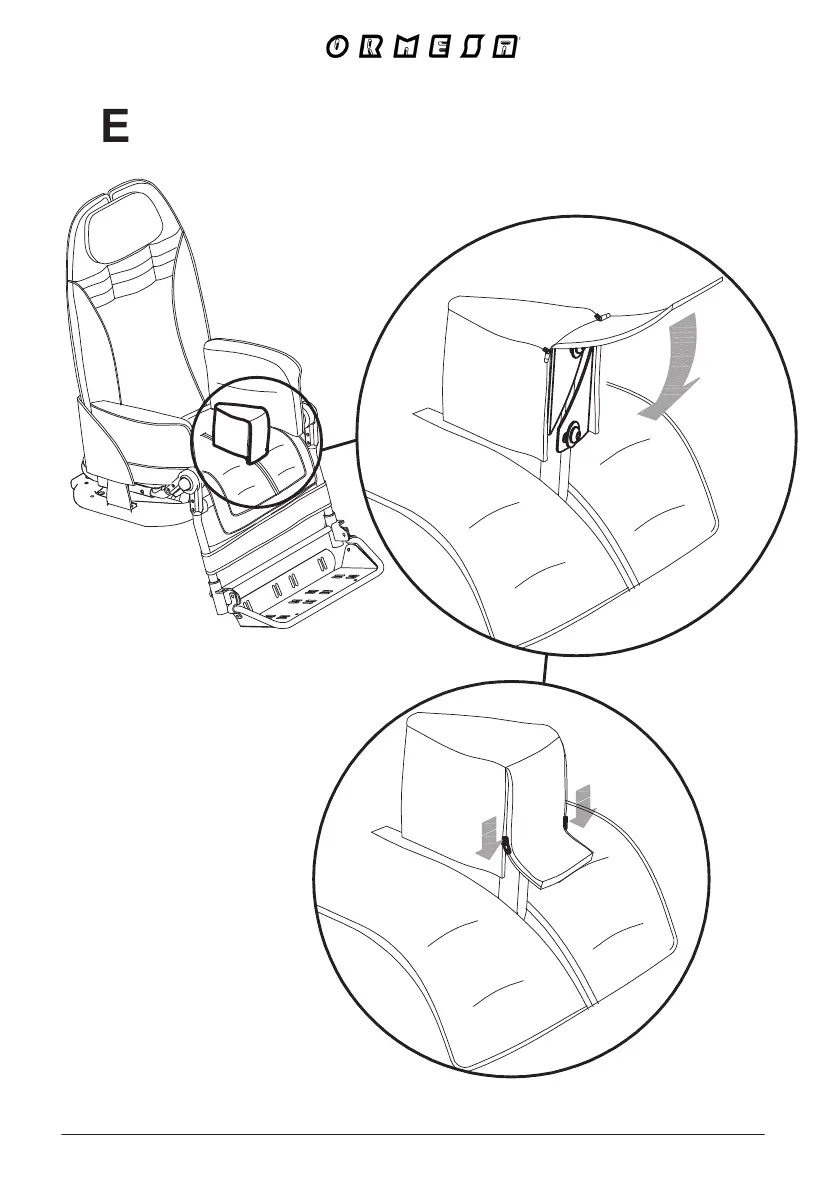 ORMESA

E