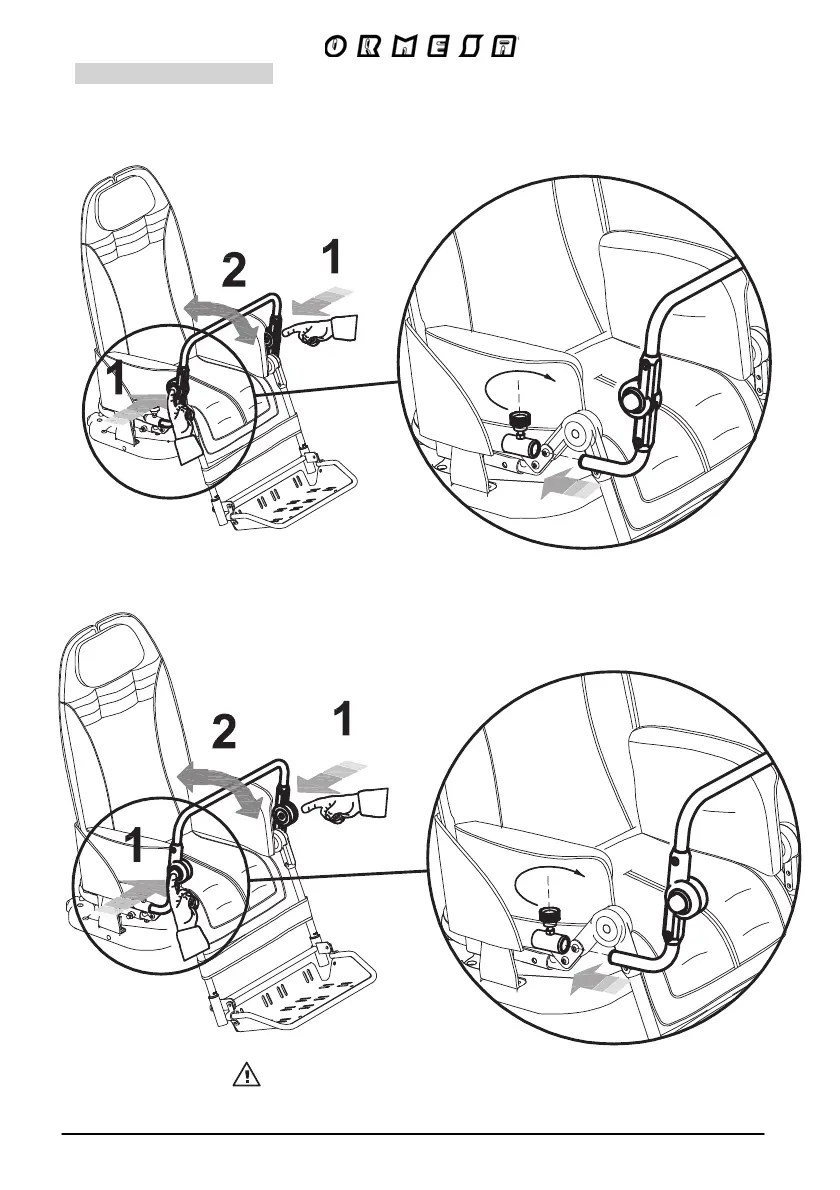 ORMESA

2
1
1

2
1
1