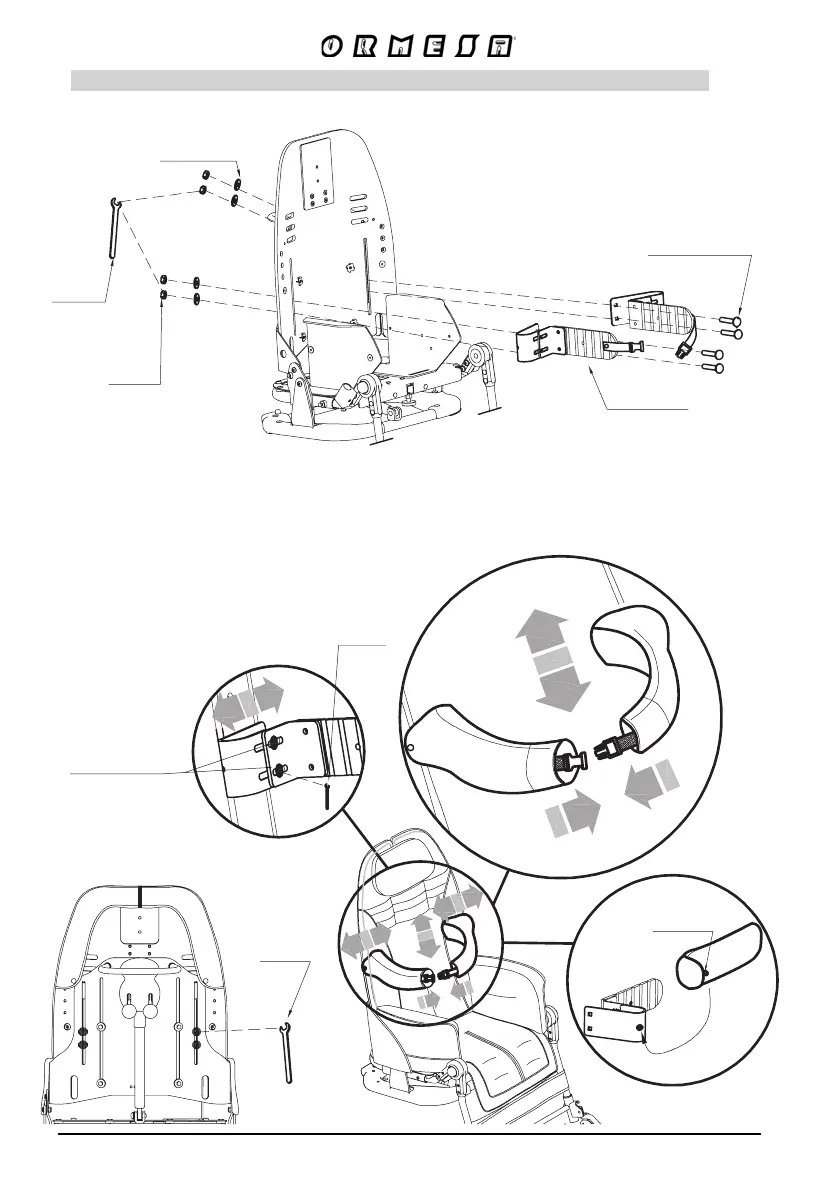 ORMESA