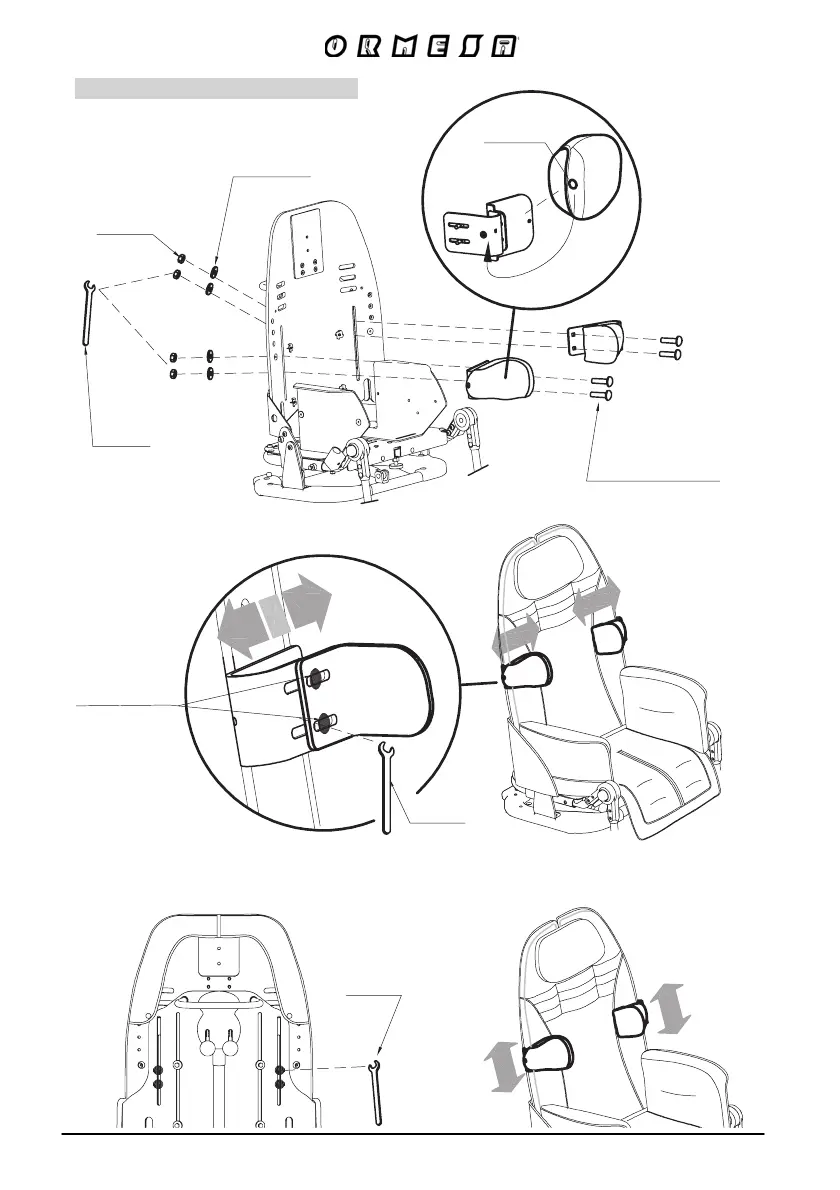 ORMESA