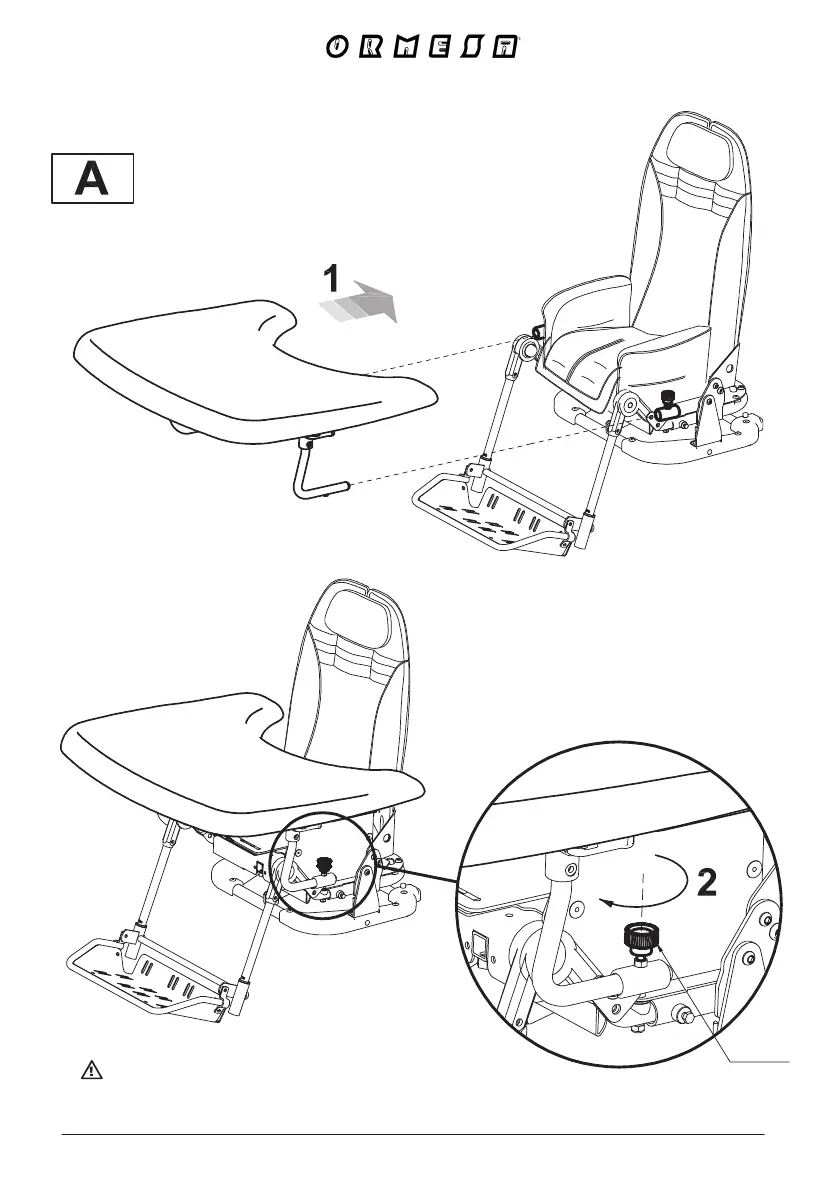 ORMESA

A

1

2