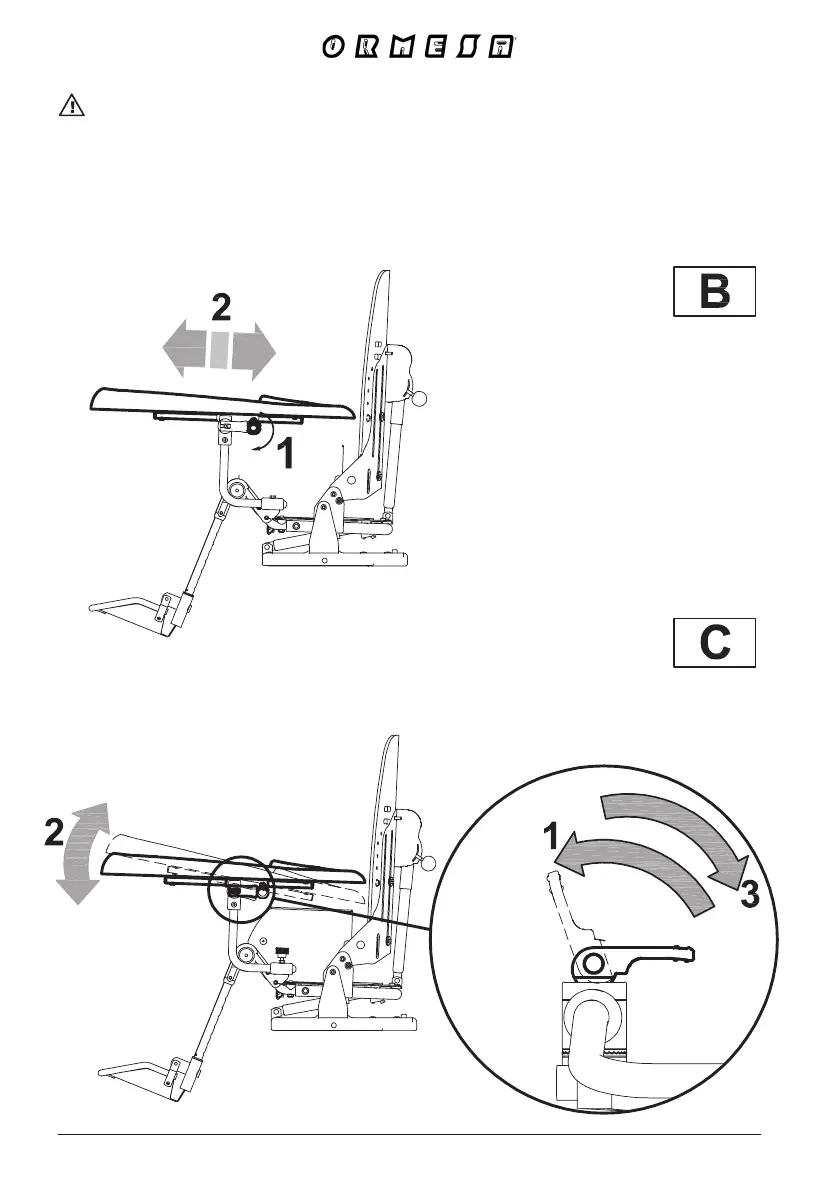 ORMESA

B

2

1

C

2

1

3